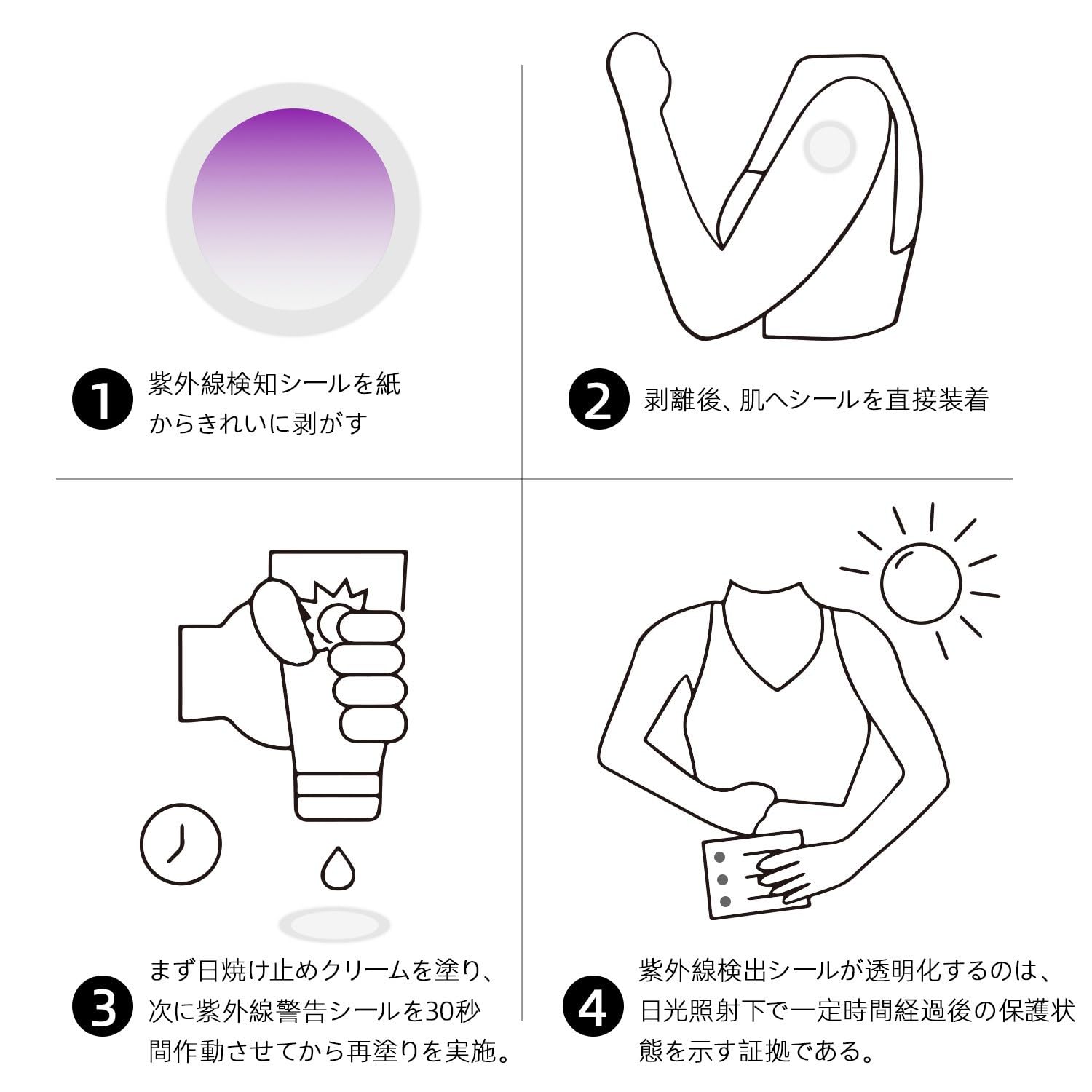 1 紫外線検知シールを紙からきれいに剥がす

2 剥離後、肌へシールを直接装着

3 まず日焼け止めクリームを塗り、次に紫外線警告シールを30秒間作動させてから再塗りを実施。

4 紫外線検出シールが透明化するのは、日光照射下で一定時間経過後の保護状態を示す証拠である。