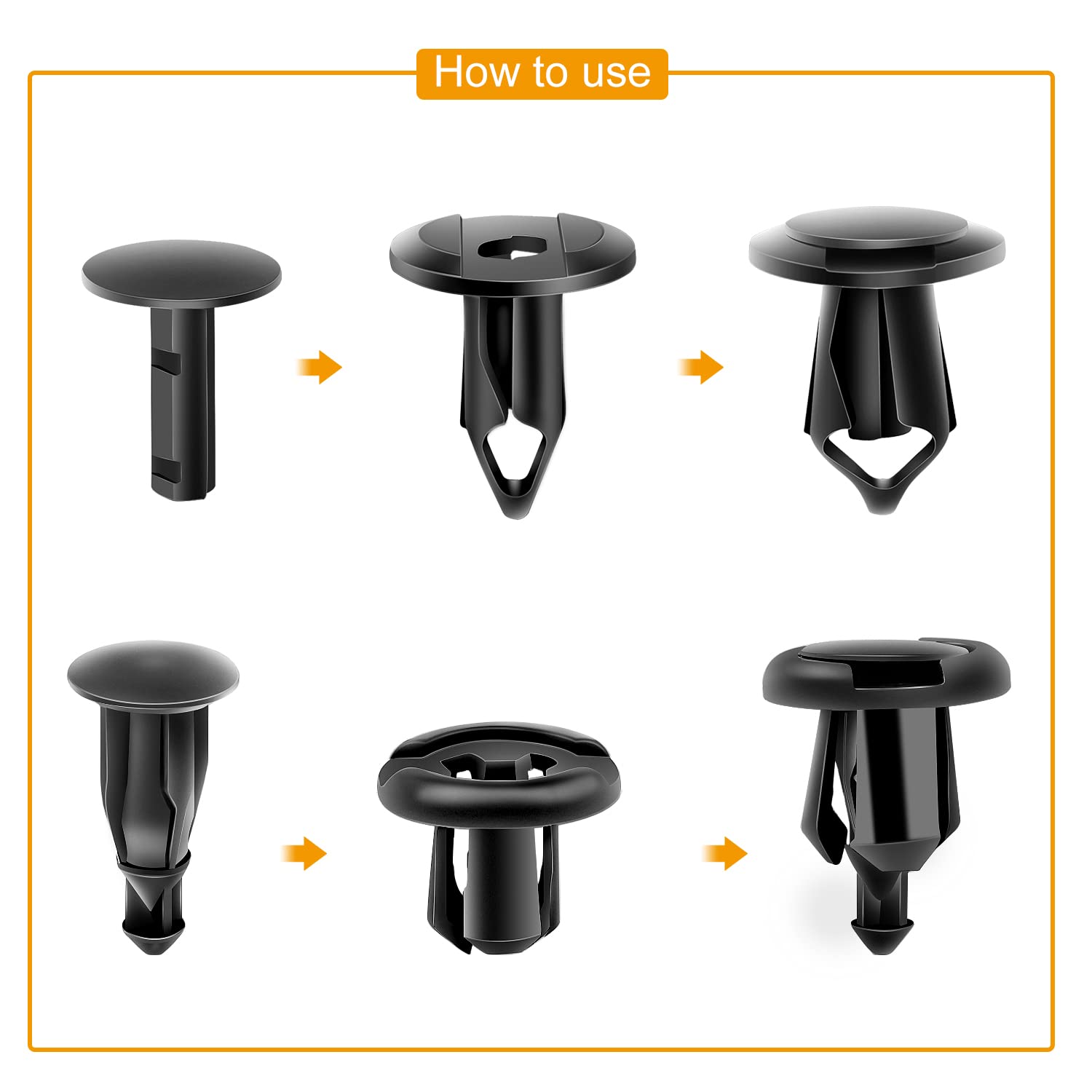 How to use