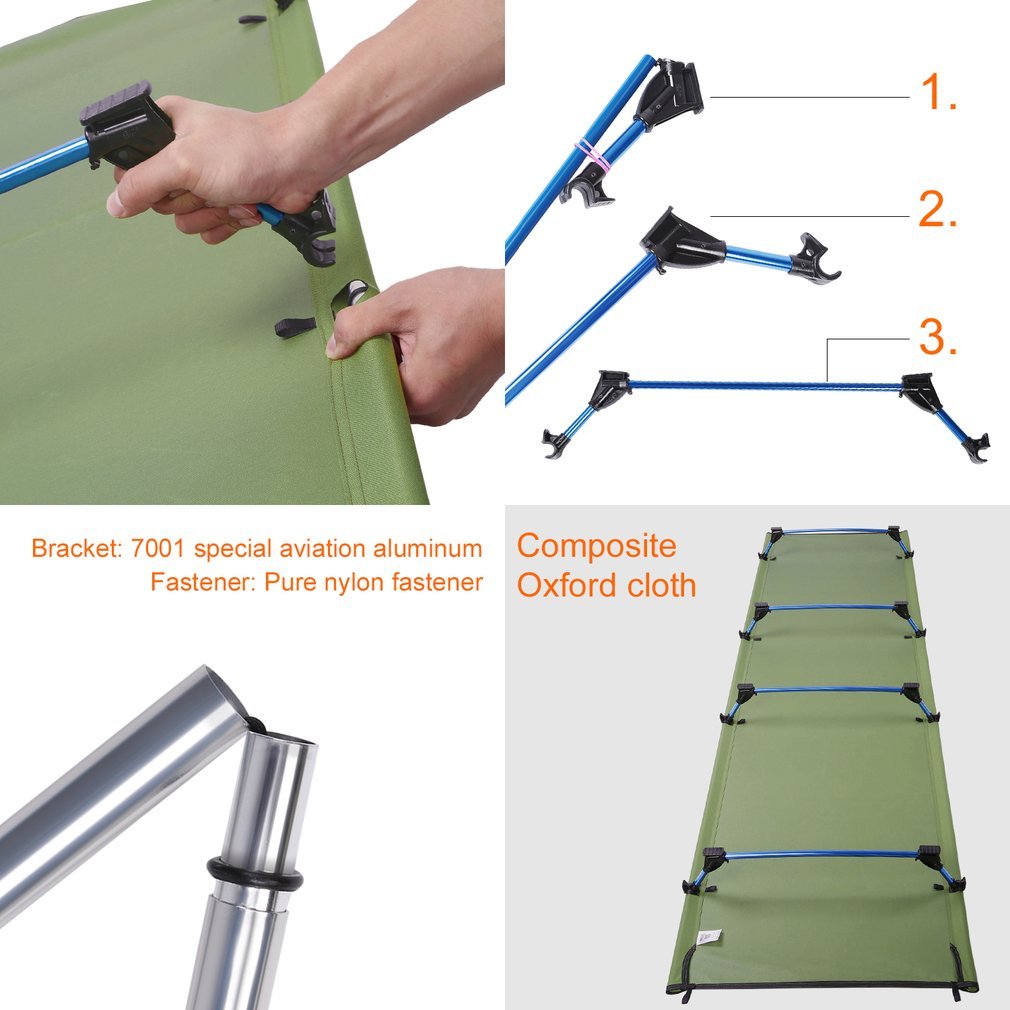 1.

2.

3.

Bracket: 7001 special aviation aluminum
Fastener: Pure nylon fastener

Composite
Oxford cloth