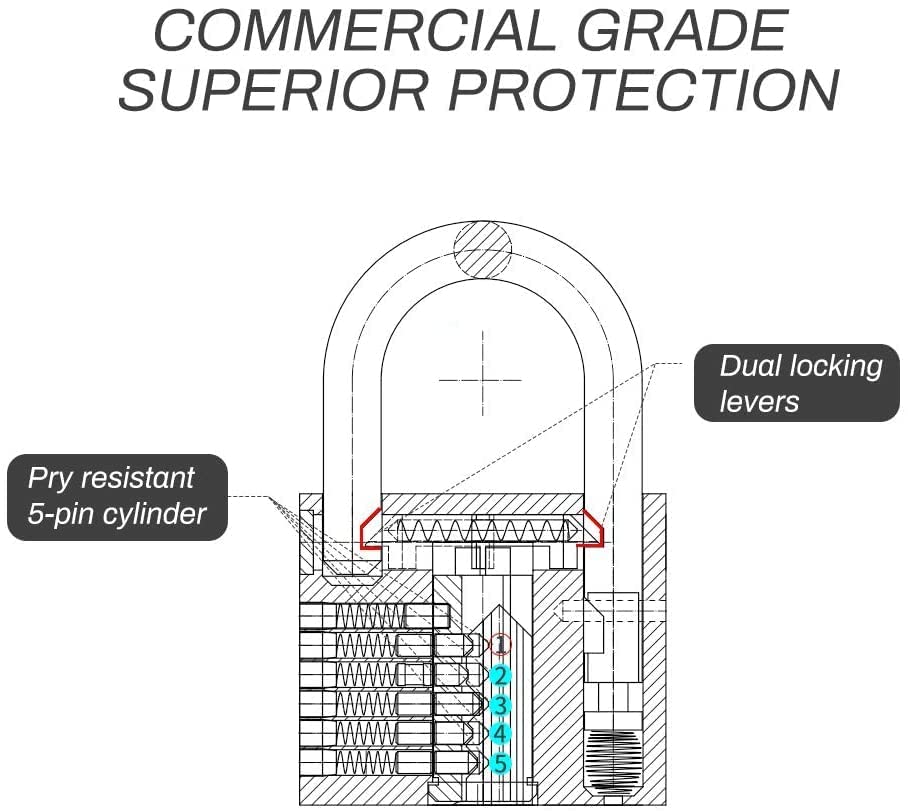 COMMERCIAL GRADE
SUPERIOR PROTECTION

Dual locking levers

Pry resistant 5-pin cylinder

1
2
3
4
5