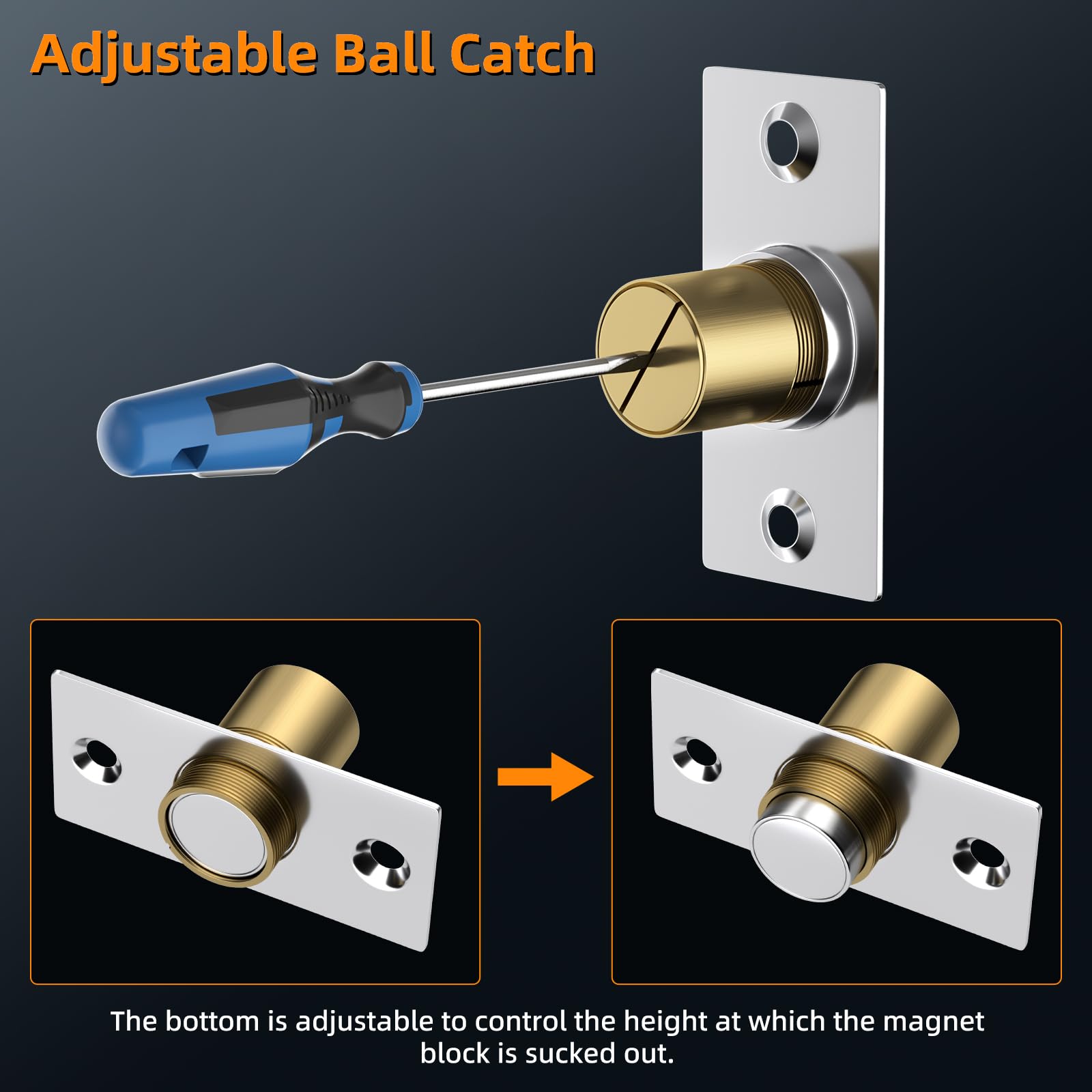 Adjustable Ball Catch

The bottom is adjustable to control the height at which the magnet block is sucked out.