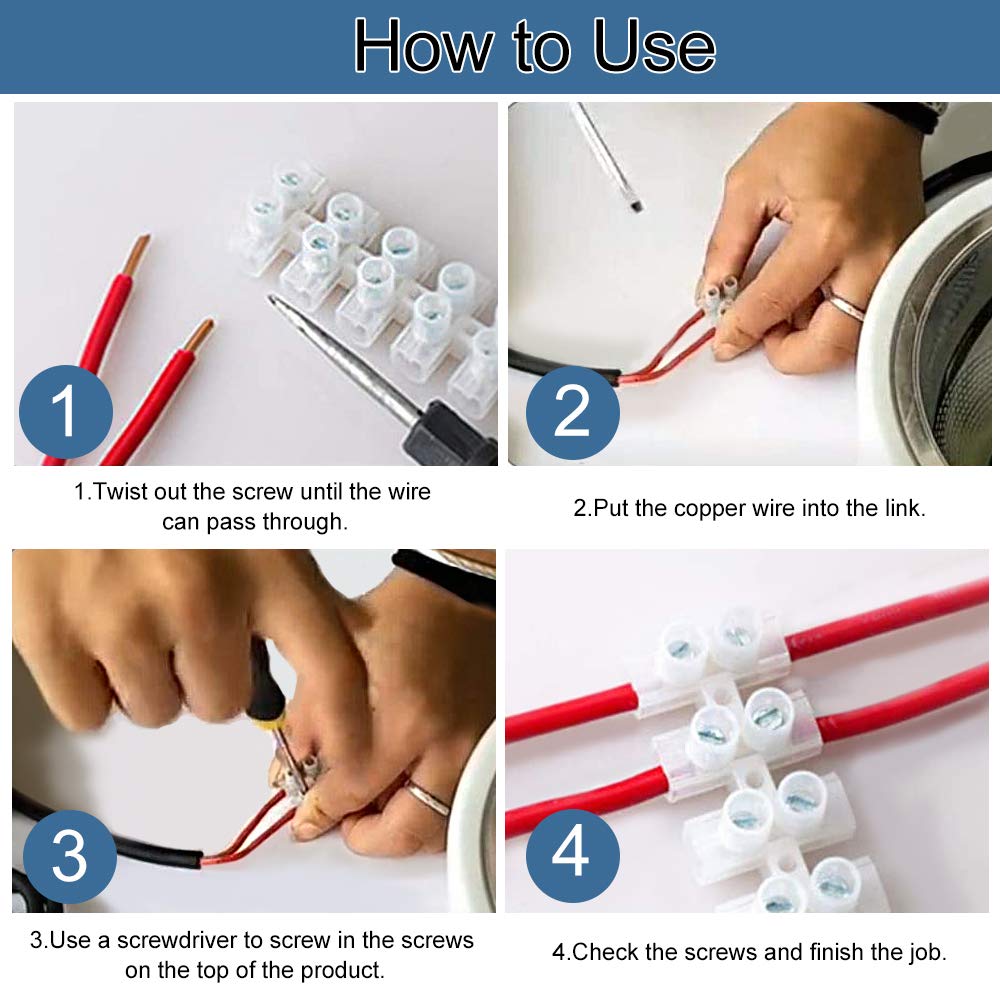 How to Use

1

1.Twist out the screw until the wire can pass through.

2

2.Put the copper wire into the link.

3

3.Use a screwdriver to screw in the screws on the top of the product.

4

4.Check the screws and finish the job.