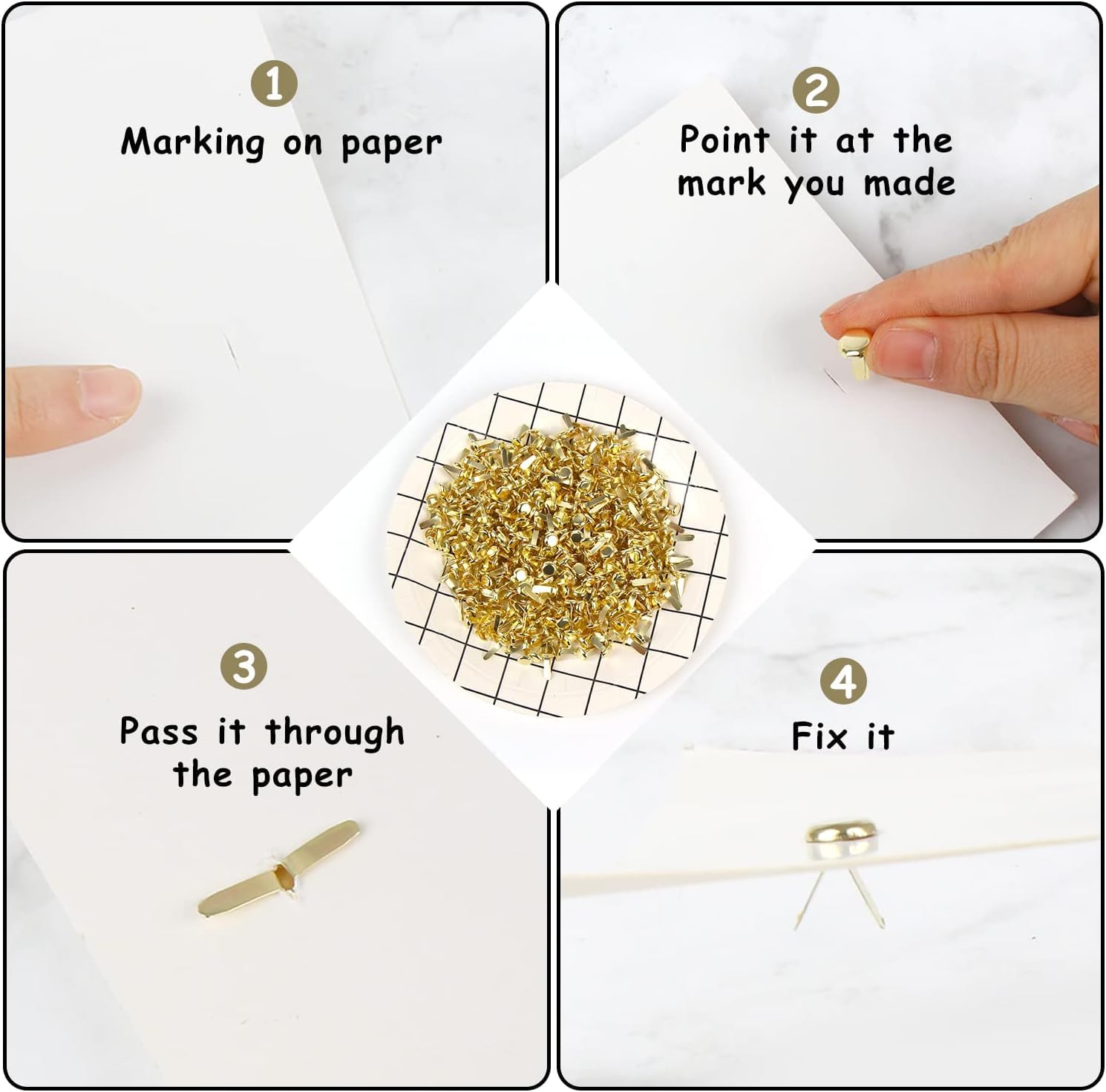 1
Marking on paper

2
Point it at the mark you made

3
Pass it through the paper

4
Fix it