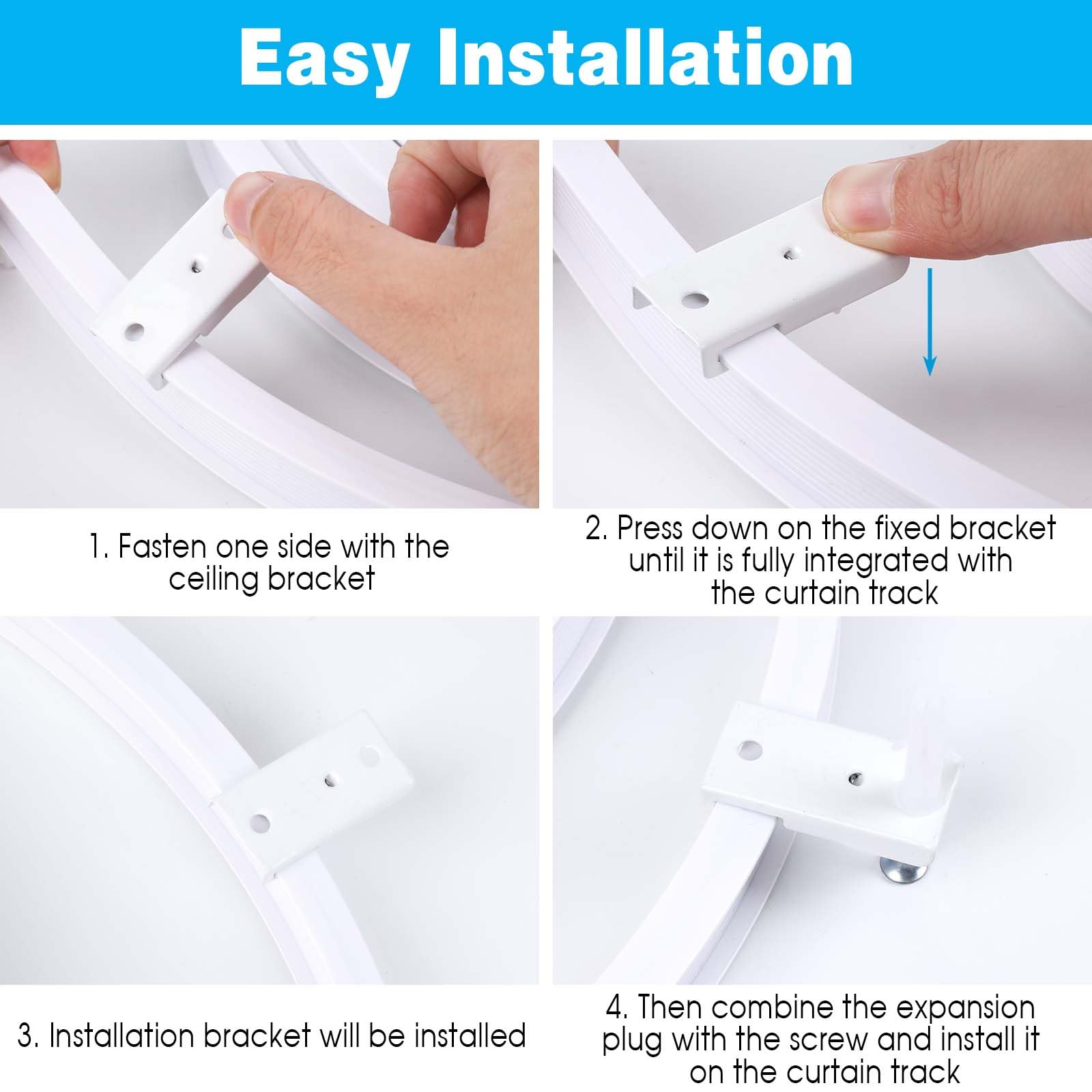 Easy Installation

1. Fasten one side with the ceiling bracket

2. Press down on the fixed bracket until it is fully integrated with the curtain track

3. Installation bracket will be installed

4. Then combine the expansion plug with the screw and install it on the curtain track