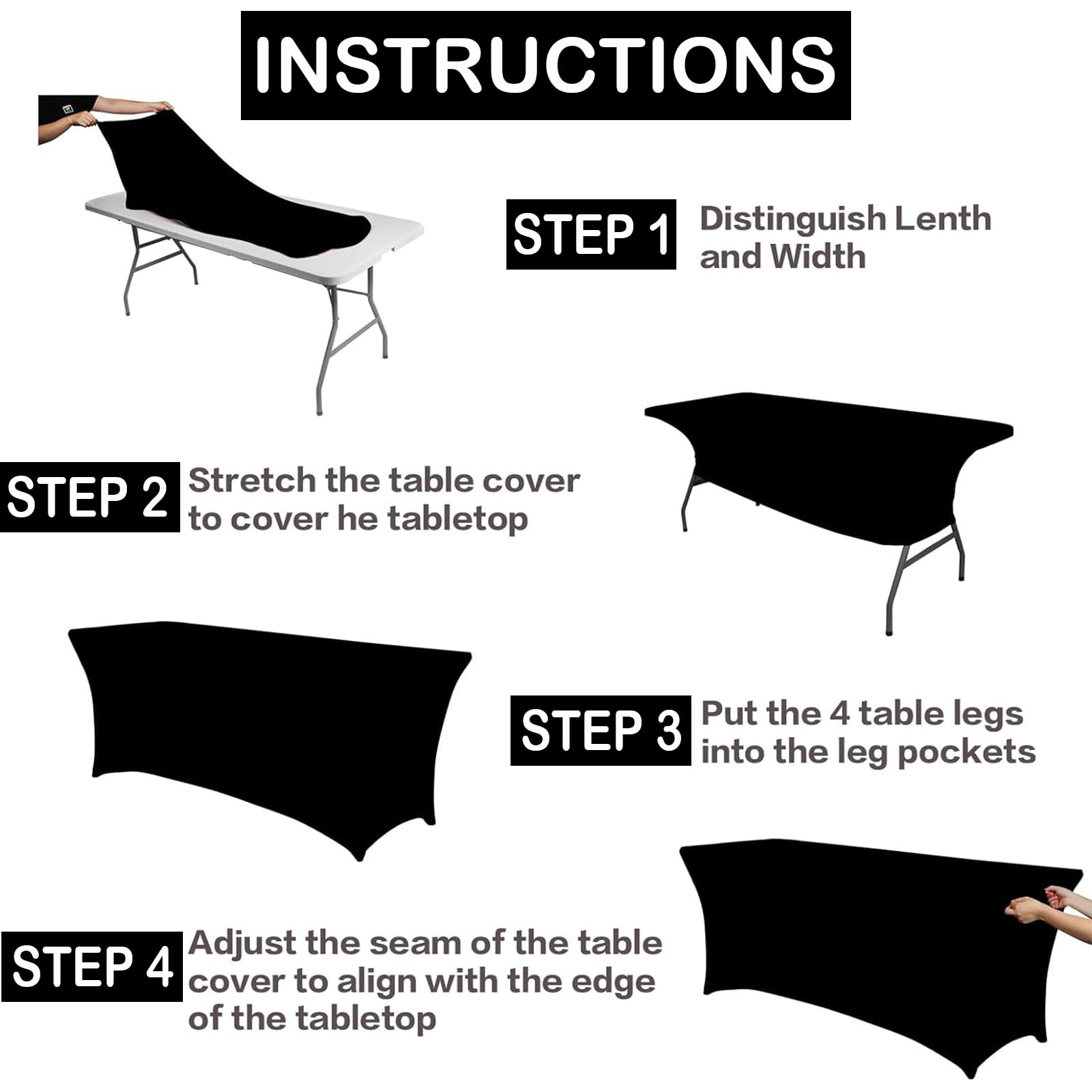 INSTRUCTIONS

STEP 1 Distinguish Lenth and Width

STEP 2 Stretch the table cover to cover he tabletop

STEP 3 Put the 4 table legs into the leg pockets

STEP 4 Adjust the seam of the table cover to align with the edge of the tabletop