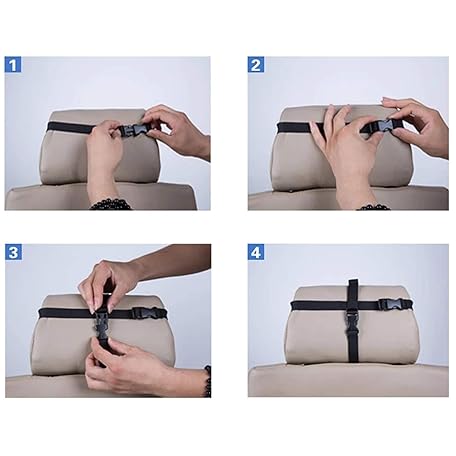 1

2

3

4