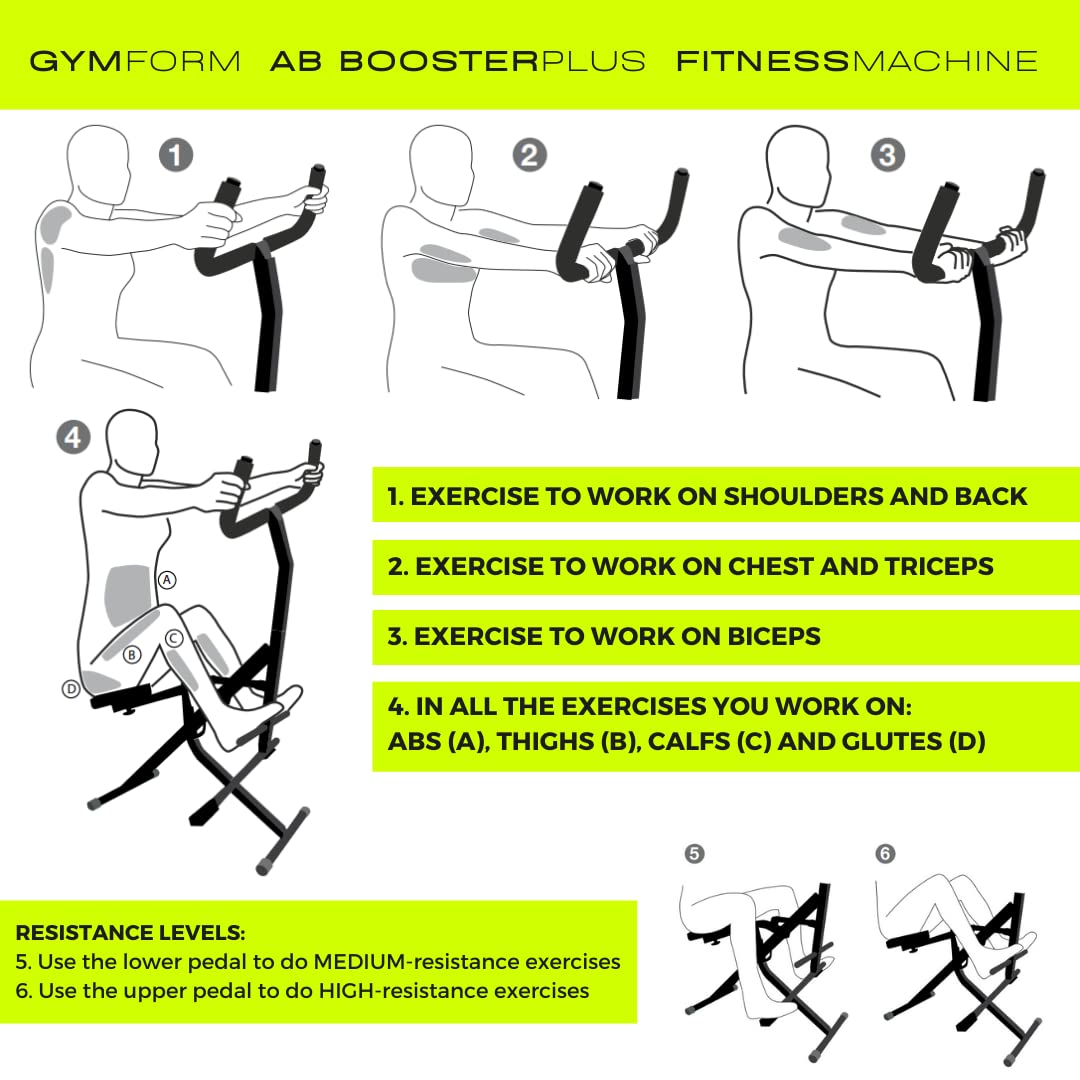 GYMFORM AB BOOSTERPLUS FITNESSMACHINE

1

2

3

4

A

B

C

D

1. EXERCISE TO WORK ON SHOULDERS AND BACK

2. EXERCISE TO WORK ON CHEST AND TRICEPS

3. EXERCISE TO WORK ON BICEPS

4. IN ALL THE EXERCISES YOU WORK ON: ABS (A), THIGHS (B), CALFS (C) AND GLUTES (D)

RESISTANCE LEVELS:
5. Use the lower pedal to do MEDIUM-resistance exercises
6. Use the upper pedal to do HIGH-resistance exercises

5

6