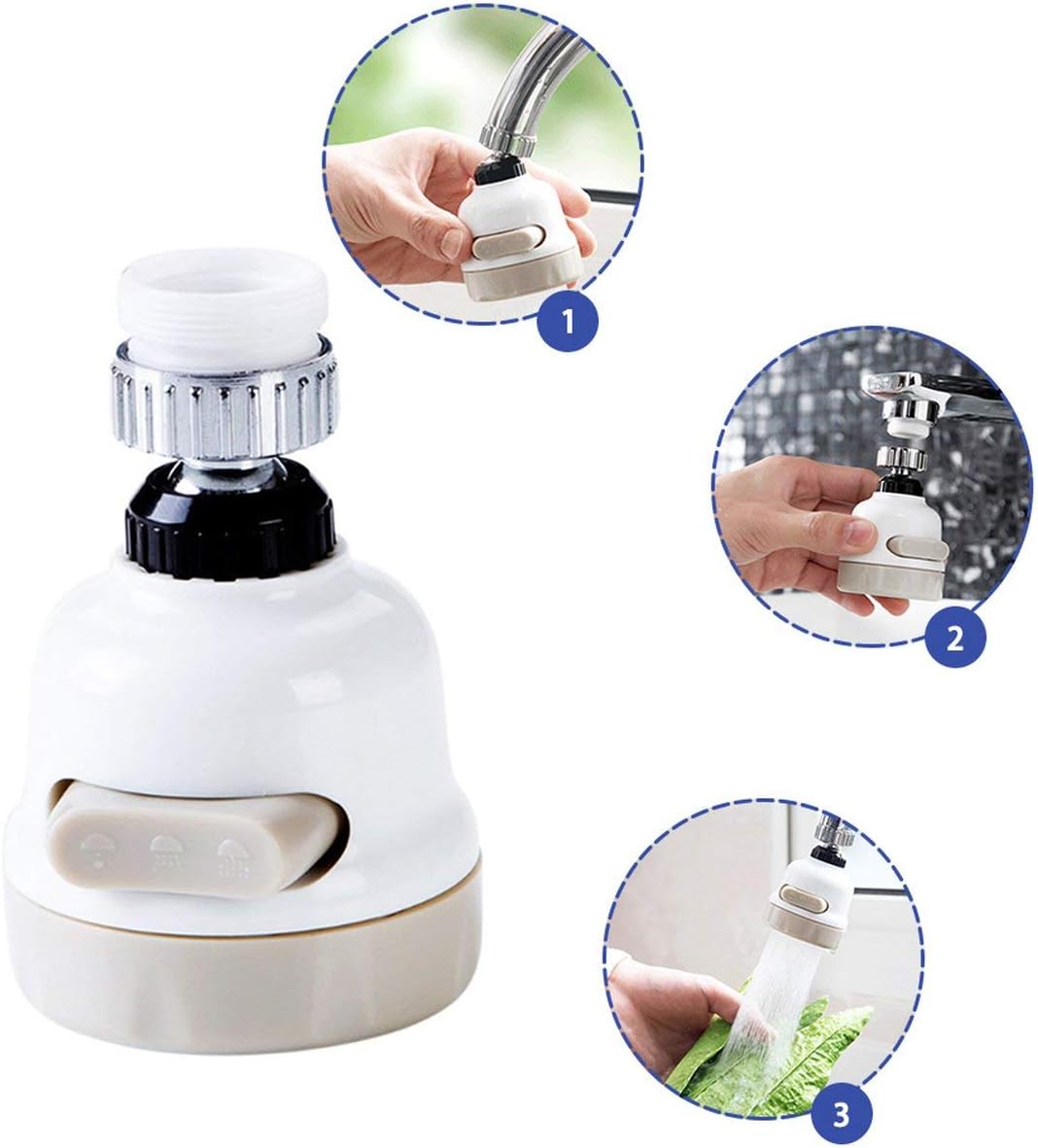 1

2

3