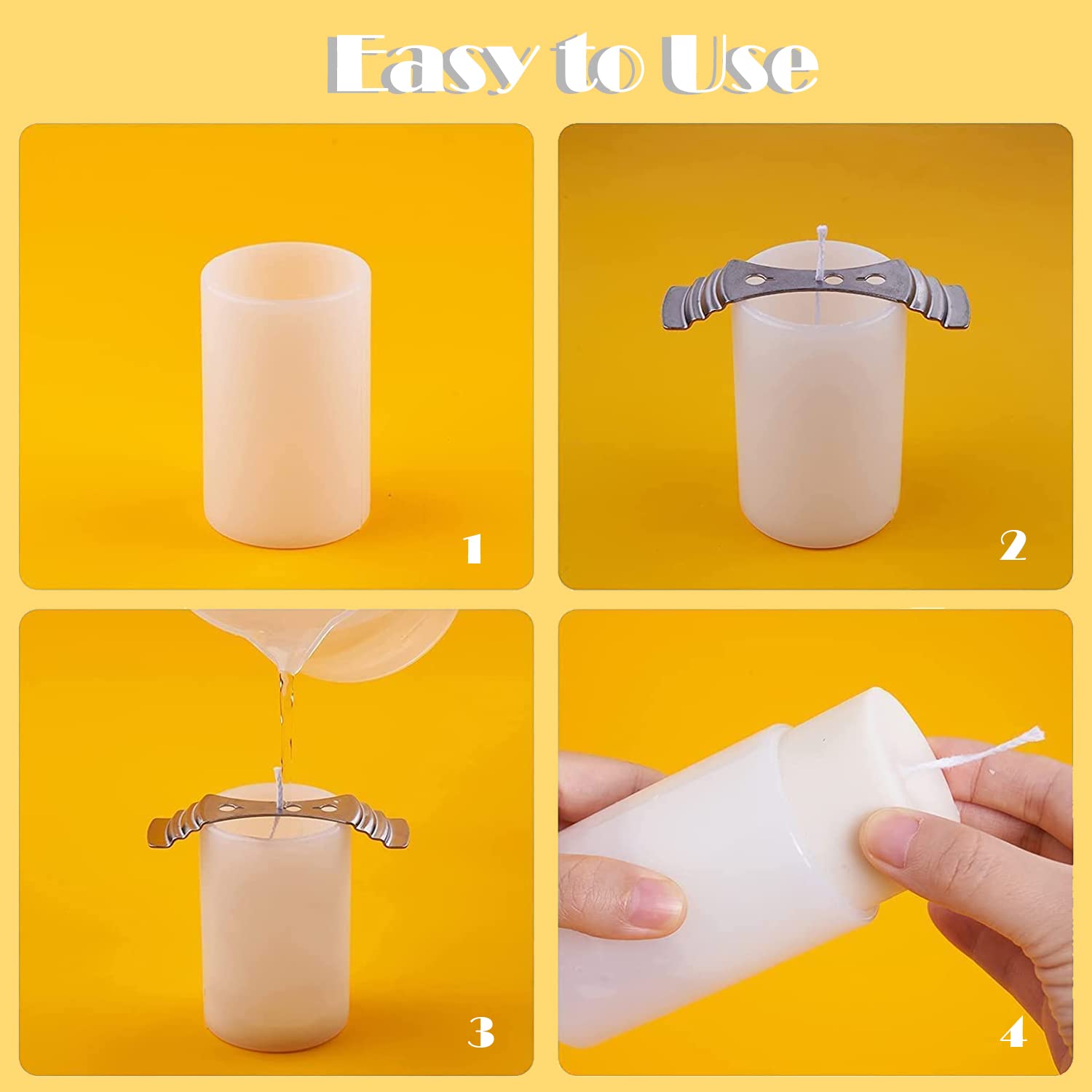 Easy to Use

1

2

3

4