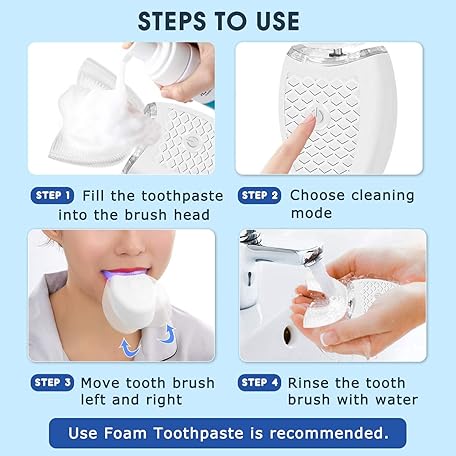 STEPS TO USE

STEP 1 Fill the toothpaste into the brush head

STEP 2 Choose cleaning mode

STEP 3 Move tooth brush left and right

STEP 4 Rinse the tooth brush with water

Use Foam Toothpaste is recommended.