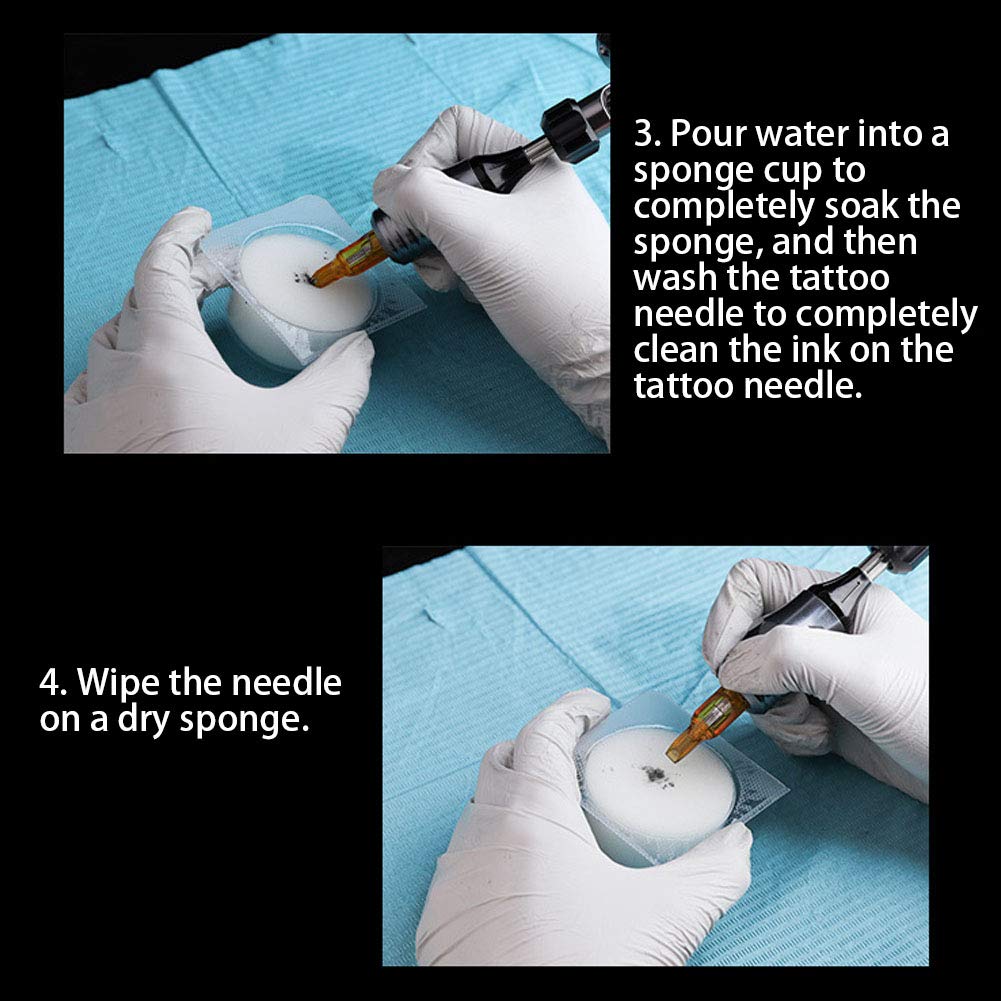 3. Pour water into a sponge cup to completely soak the sponge, and then wash the tattoo needle to completely clean the ink on the tattoo needle.

4. Wipe the needle on a dry sponge.