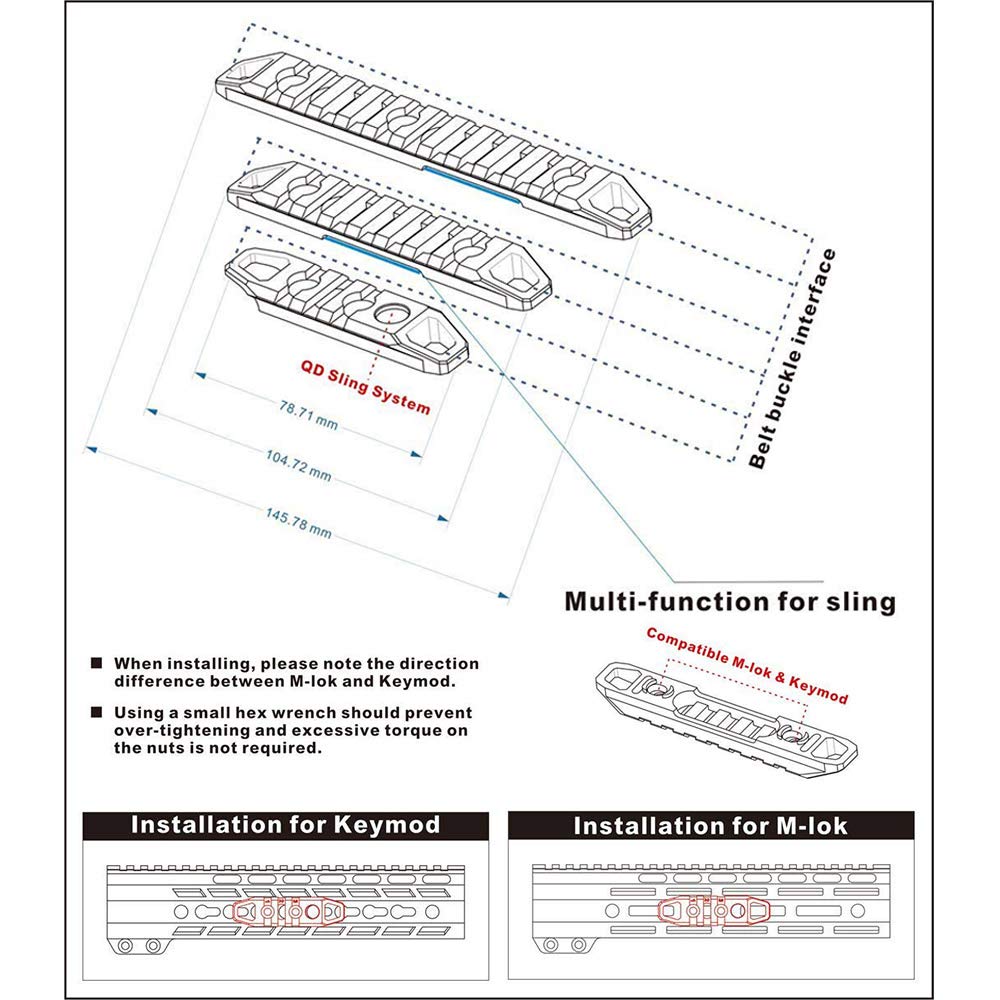 Belt buckle interface

QD Sling System

78.71 mm

104.72 mm

145.78 mm

Multi-function for sling

Compatible M-lok & Keymod

■ When installing, please note the direction difference between M-lok and Keymod.

■ Using a small hex wrench should prevent over-tightening and excessive torque on the nuts is not required.

Installation for Keymod

Installation for M-lok