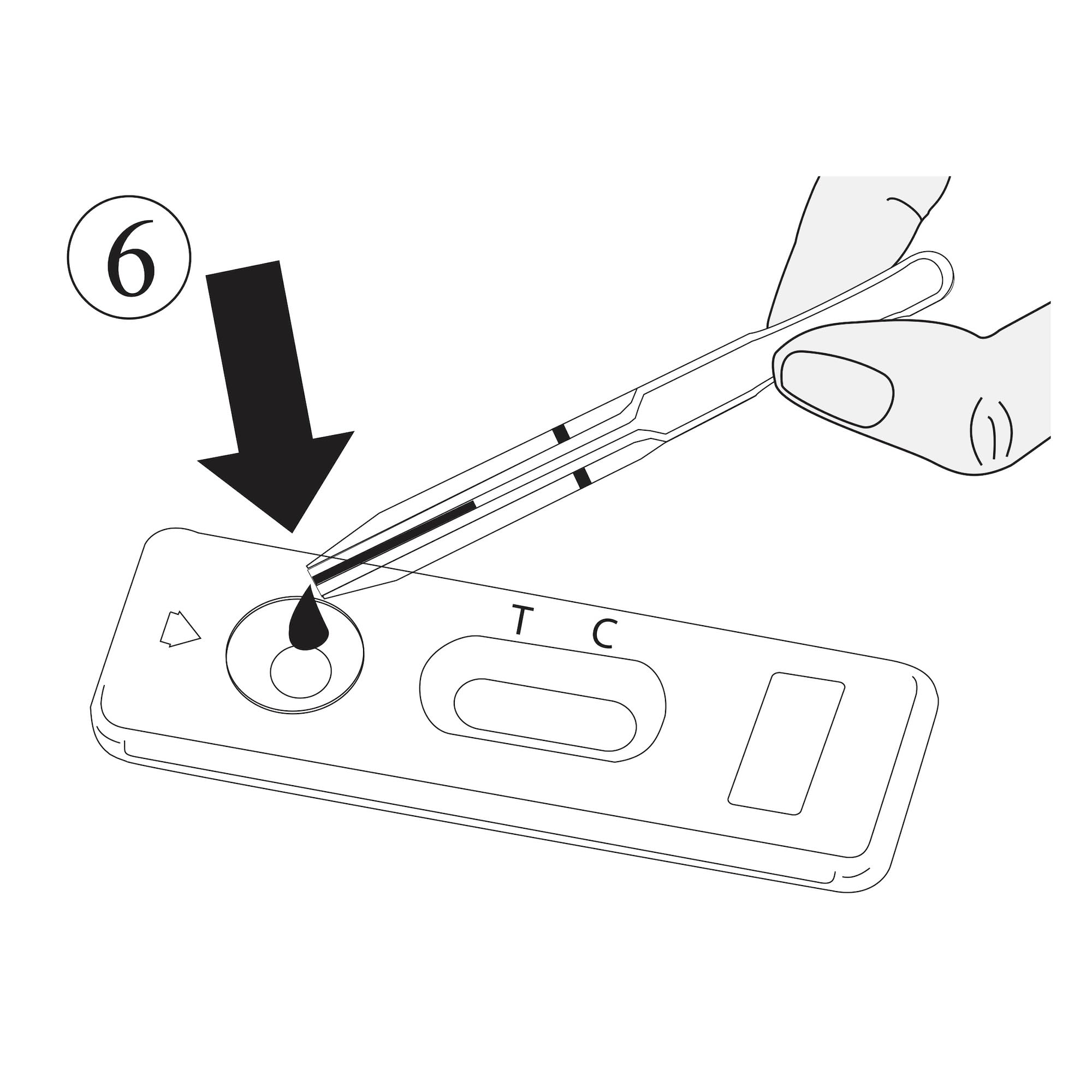 6

T C