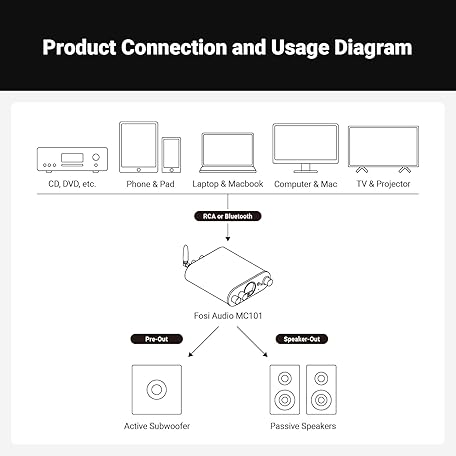 Product Connection and Usage Diagram

CD, DVD, etc.
Phone & Pad
Laptop & Macbook
Computer & Mac
TV & Projector

RCA or Bluetooth

Fosi Audio MC101

Pre-Out
Speaker-Out

Active Subwoofer
Passive Speakers