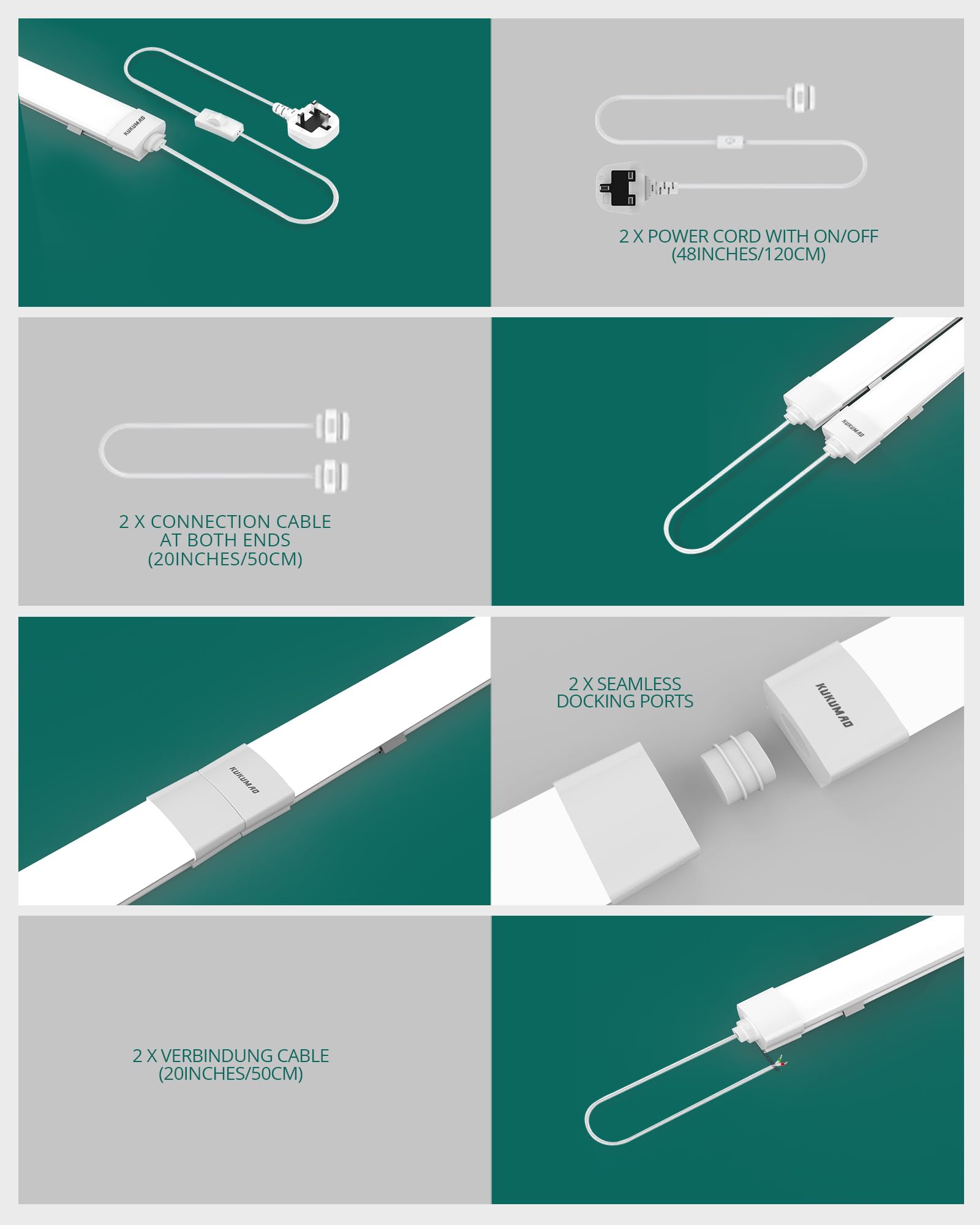 KUKUMAD

2 X POWER CORD WITH ON/OFF
(48INCHES/120CM)

2 X CONNECTION CABLE
AT BOTH ENDS
(20INCHES/50CM)

KUKUMAD

KUKUMAD

2 X SEAMLESS
DOCKING PORTS

KUKUMAD

2 X VERBINDUNG CABLE
(20INCHES/50CM)