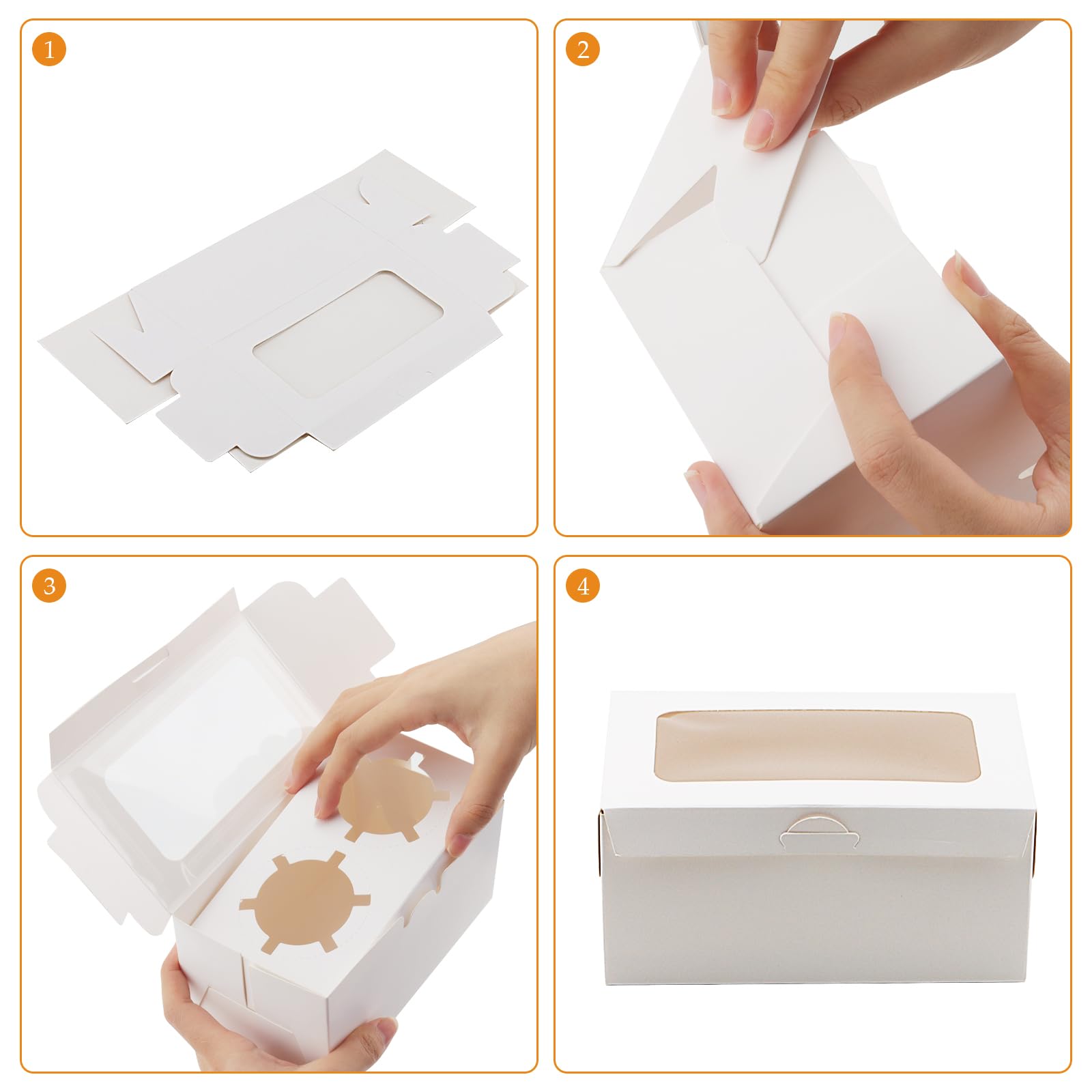 1

2

3

4