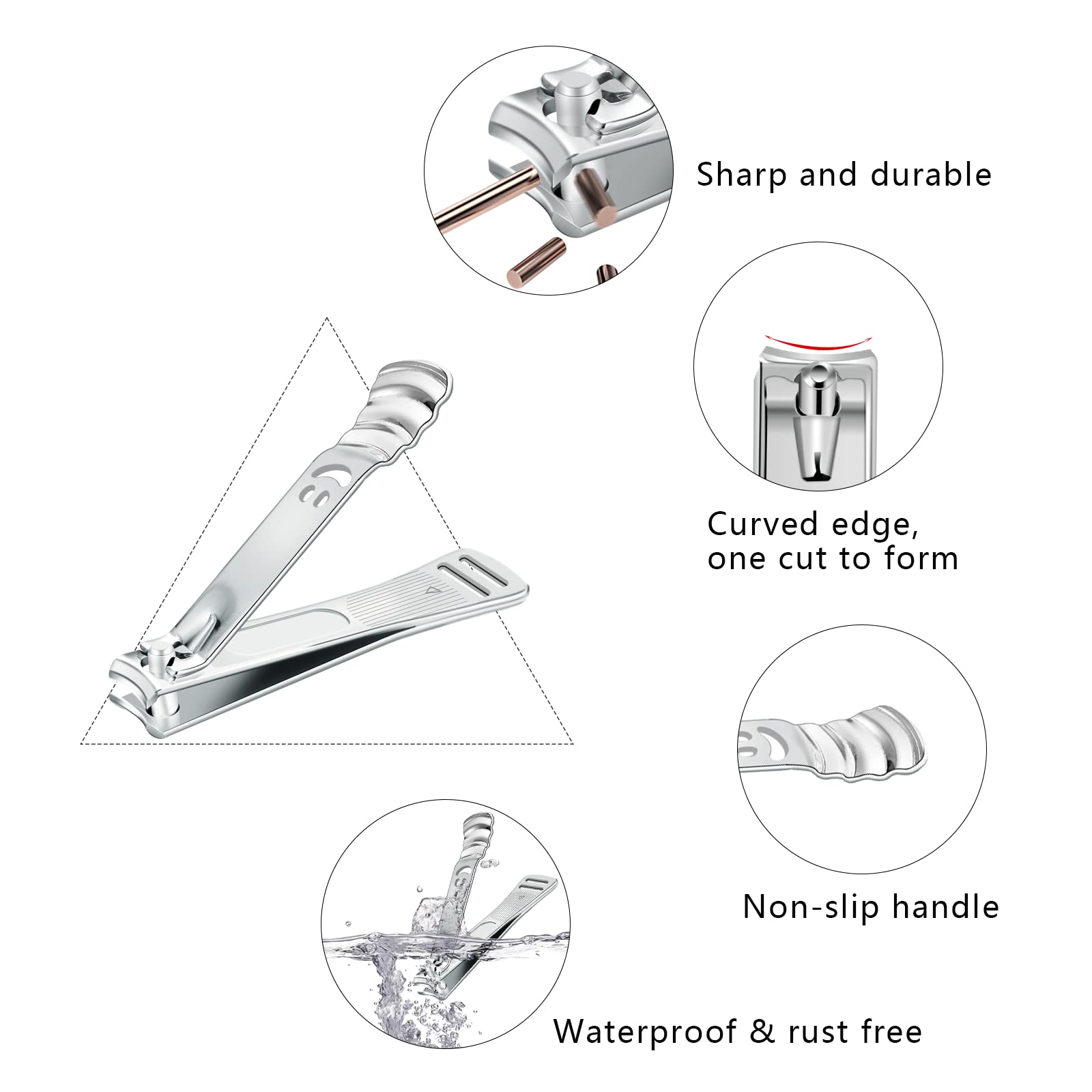 Sharp and durable

Curved edge, one cut to form

Non-slip handle

Waterproof & rust free