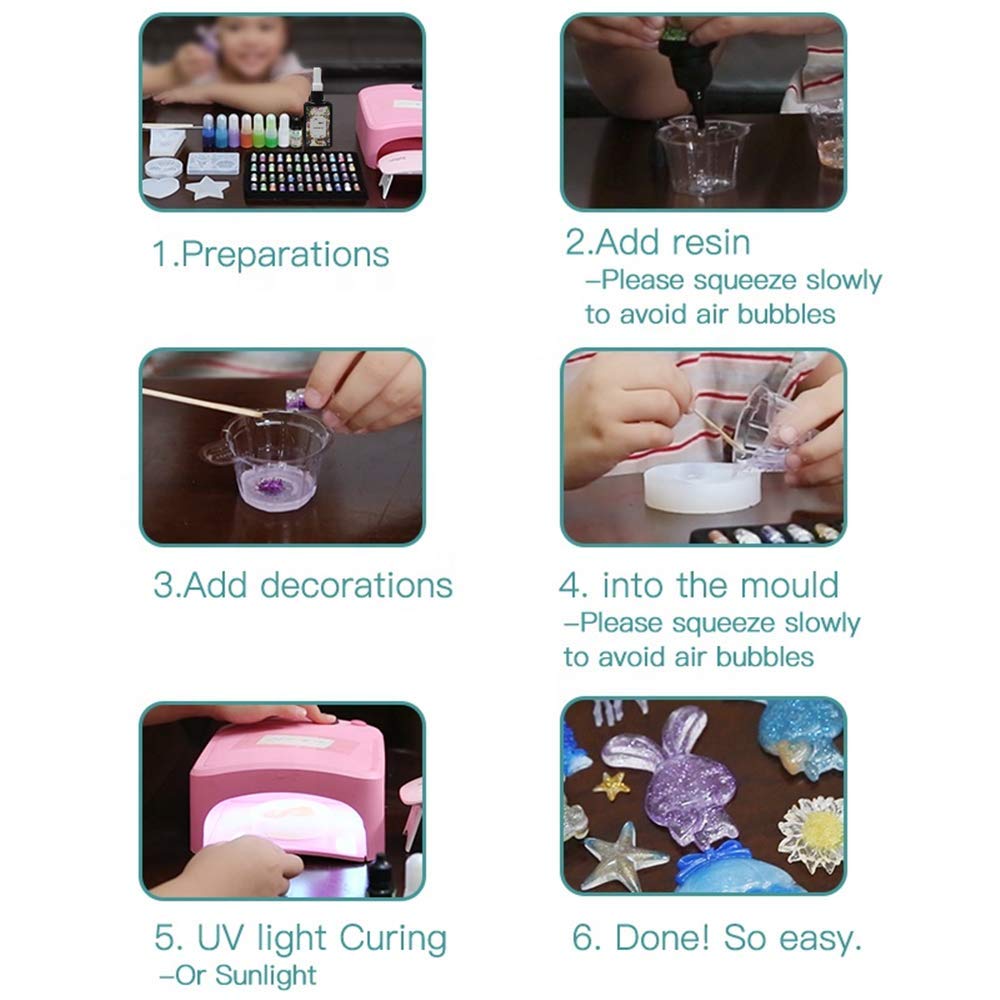 1.Preparations

2.Add resin
–Please squeeze slowly to avoid air bubbles

3.Add decorations

4. into the mould
–Please squeeze slowly to avoid air bubbles

5. UV light Curing
–Or Sunlight

6. Done! So easy.