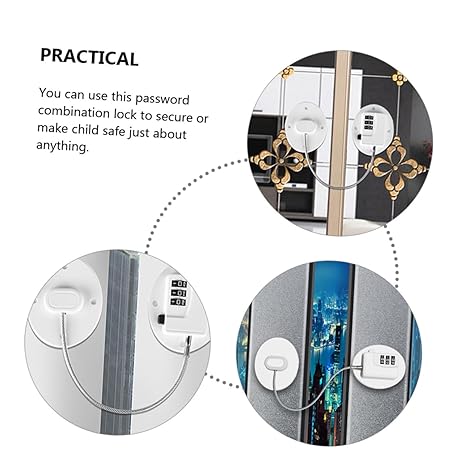 PRACTICAL

You can use this password combination lock to secure or make child safe just about anything.