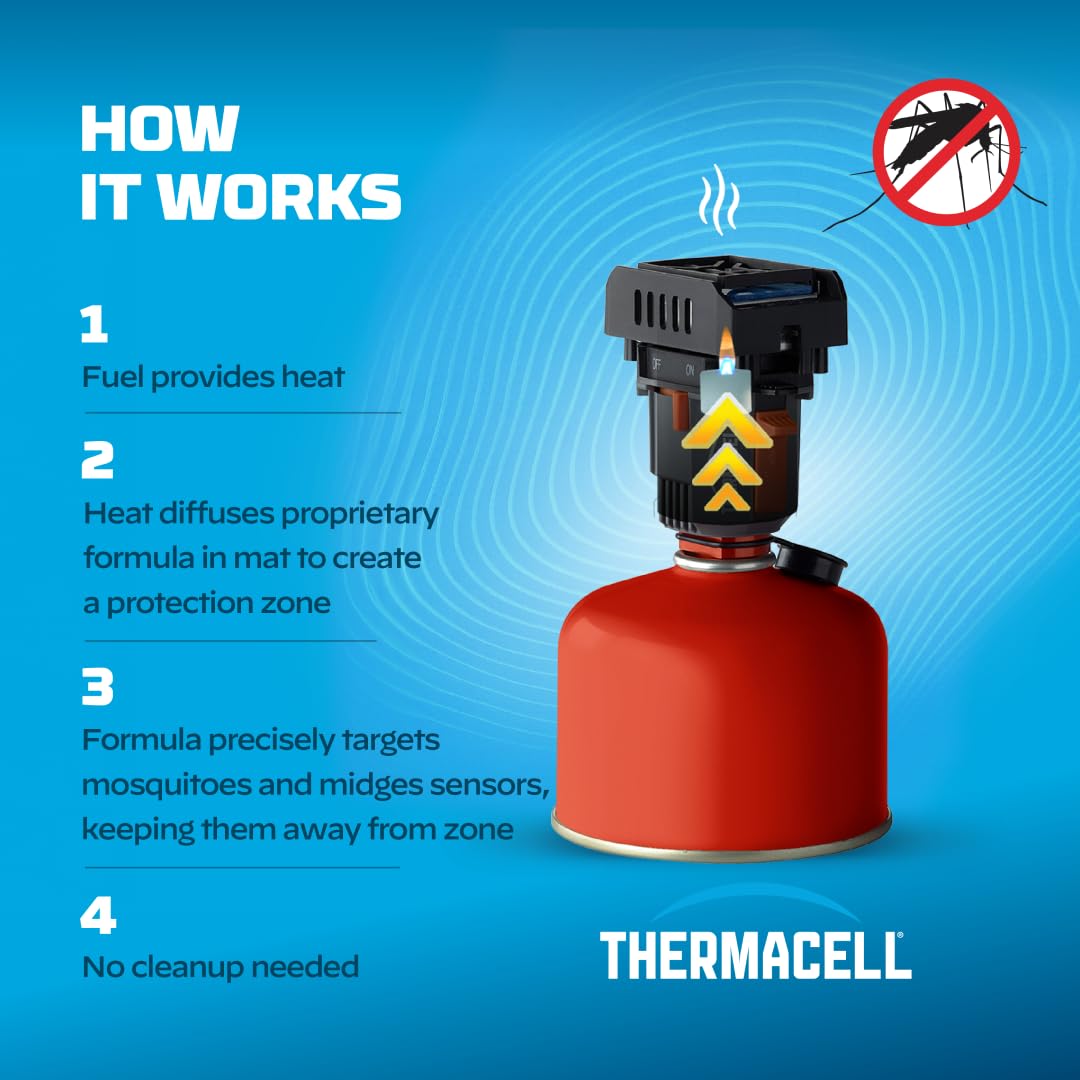 HOW IT WORKS

1
Fuel provides heat

2
Heat diffuses proprietary formula in mat to create a protection zone

3
Formula precisely targets mosquitoes and midges sensors, keeping them away from zone

4
No cleanup needed

OFF ON

THERMACELL®