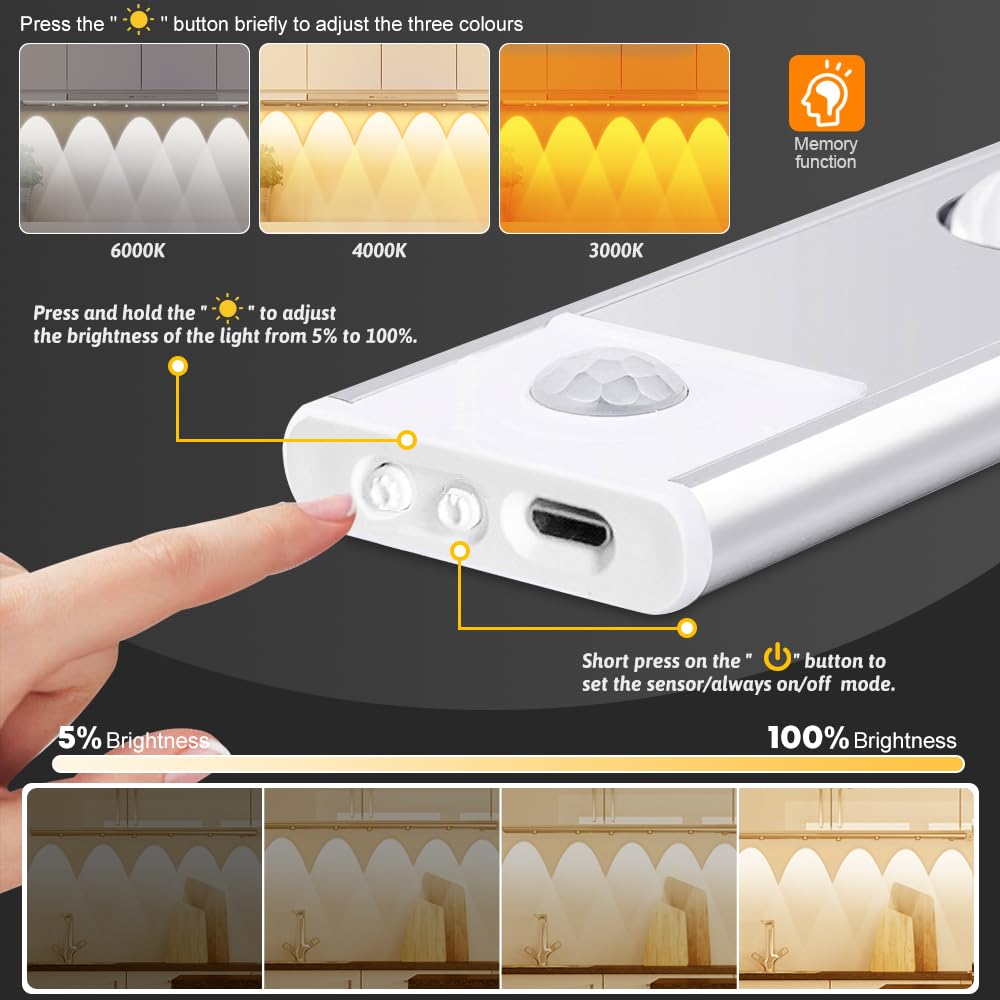 Press the " " button briefly to adjust the three colours

Memory function

6000K

4000K

3000K

Press and hold the " " to adjust the brightness of the light from 5% to 100%.

Short press on the " " button to set the sensor/always on/off mode.

5% Brightness

100% Brightness