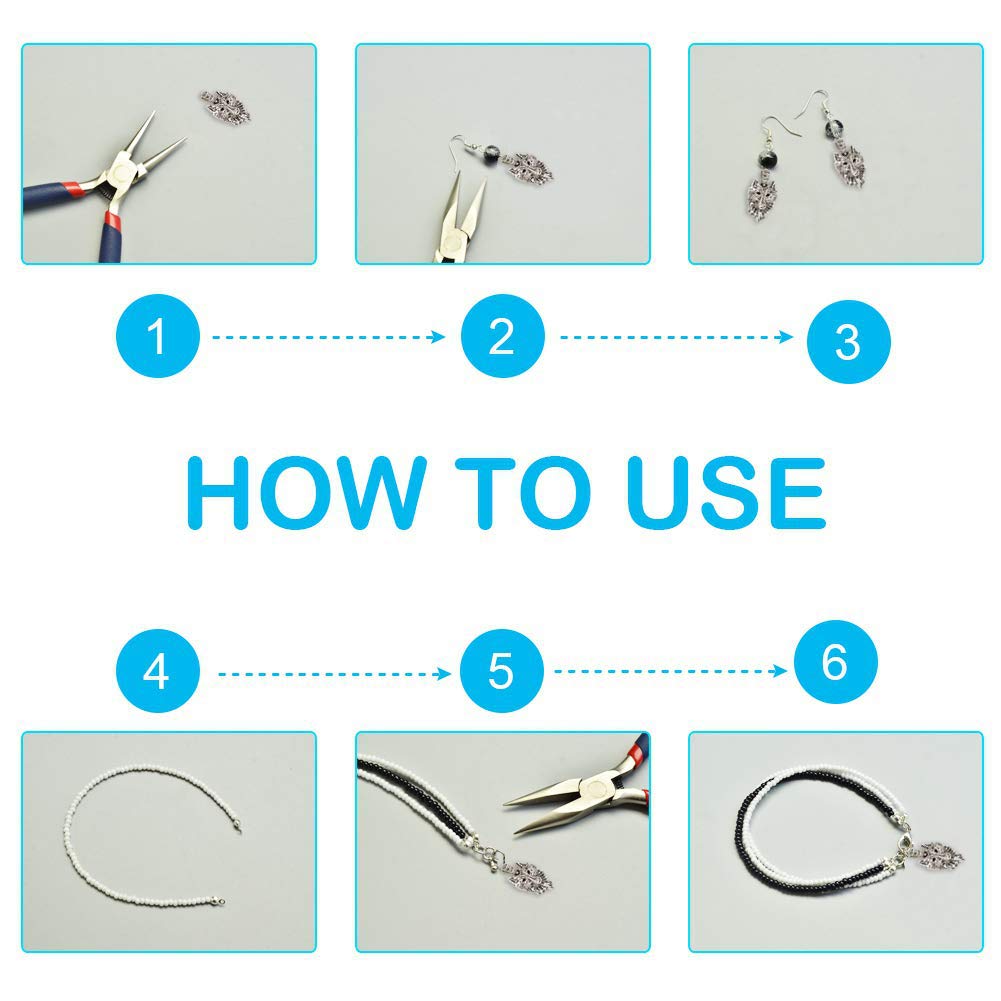 1
2
3
HOW TO USE
4
5
6