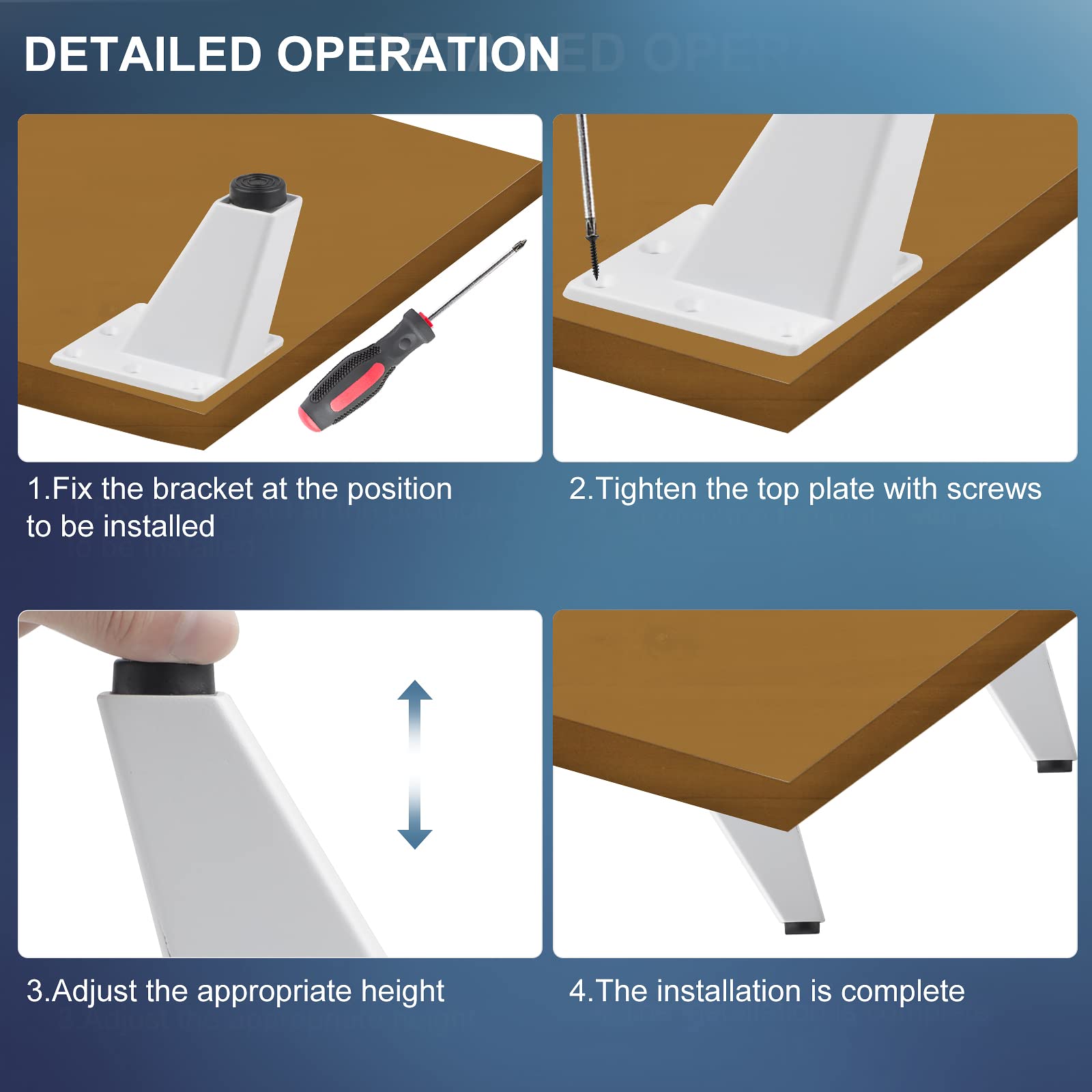 DETAILED OPERATION

1.Fix the bracket at the position to be installed

2.Tighten the top plate with screws

3.Adjust the appropriate height

4.The installation is complete