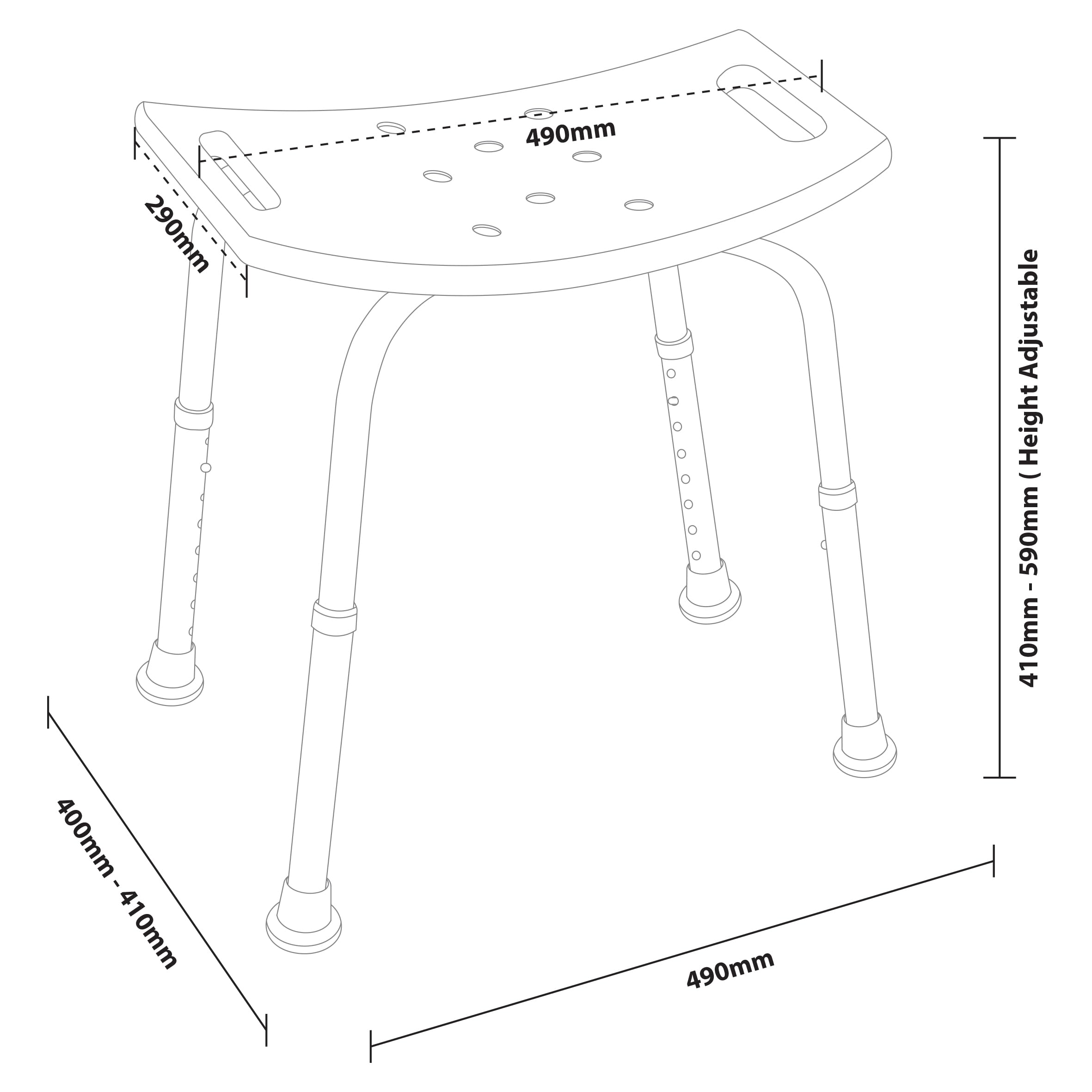 490mm

290mm

410mm - 590mm ( Height Adjustable

400mm - 410mm

490mm