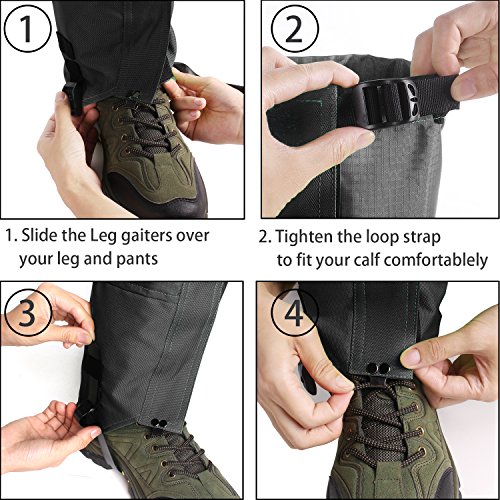 1

2

1. Slide the Leg gaiters over your leg and pants

2. Tighten the loop strap to fit your calf comfortablely

3

4