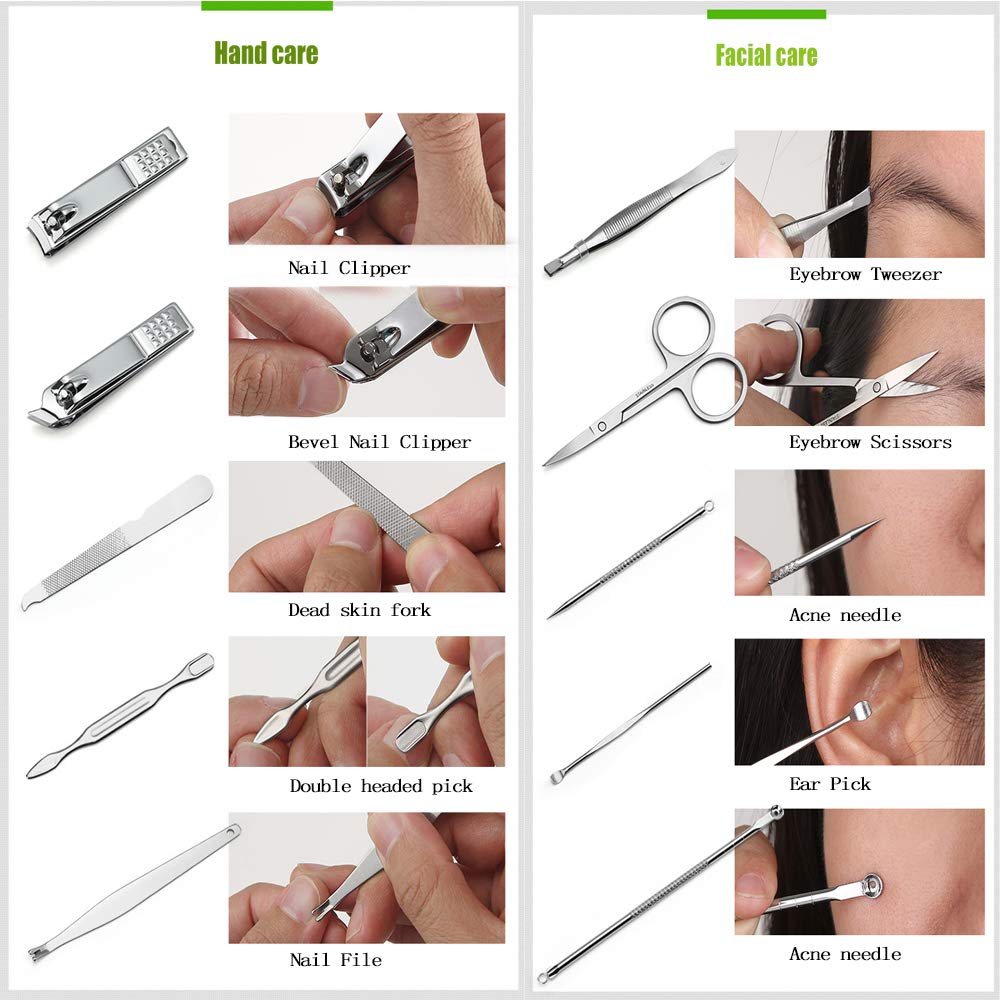 Hand care

Nail Clipper

Bevel Nail Clipper

Dead skin fork

Double headed pick

Nail File

Facial care

Eyebrow Tweezer

Eyebrow Scissors

Acne needle

Ear Pick

Acne needle