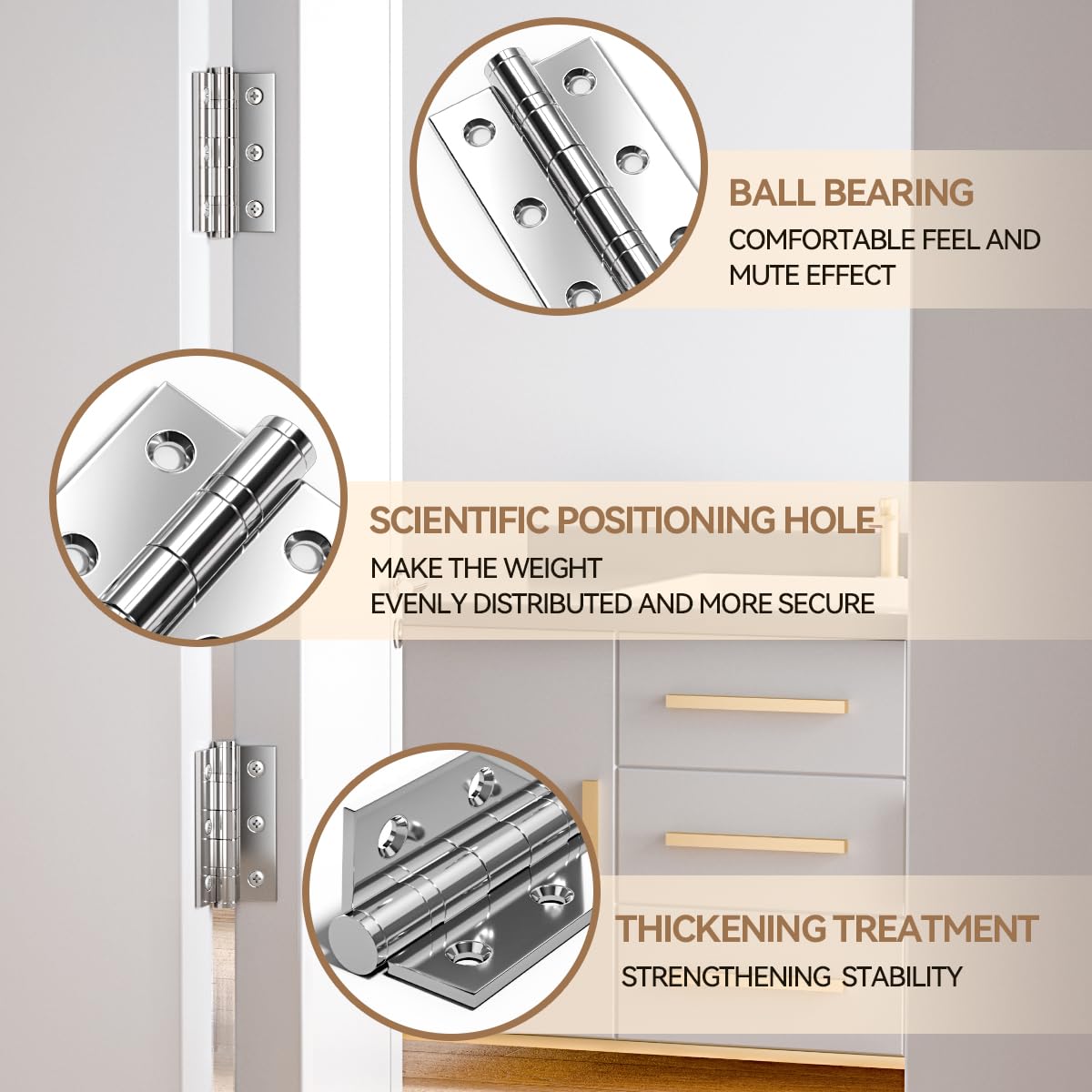 BALL BEARING
COMFORTABLE FEEL AND MUTE EFFECT

SCIENTIFIC POSITIONING HOLE
MAKE THE WEIGHT
EVENLY DISTRIBUTED AND MORE SECURE

THICKENING TREATMENT
STRENGTHENING STABILITY