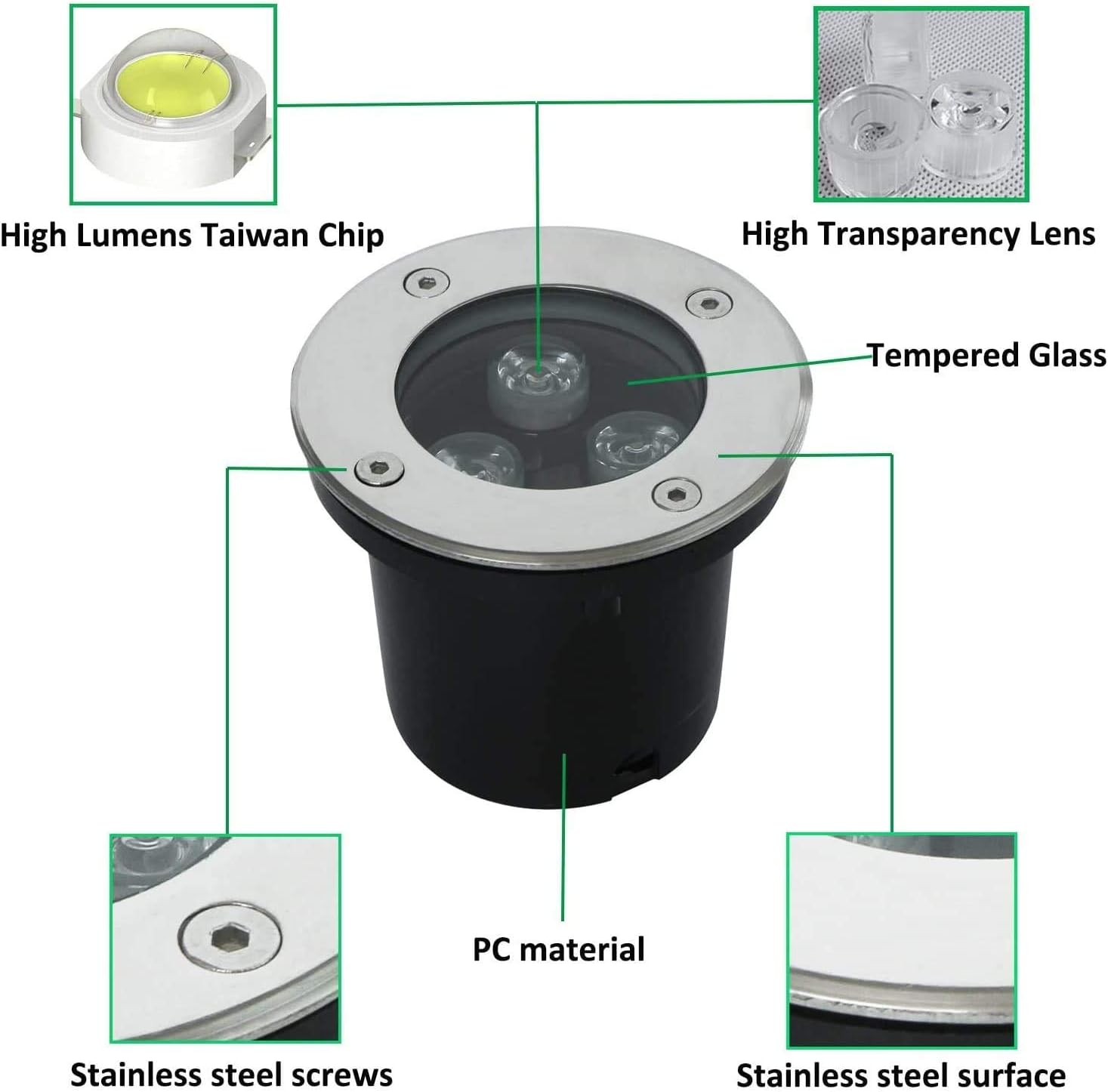 High Lumens Taiwan Chip

High Transparency Lens

Tempered Glass

PC material

Stainless steel screws

Stainless steel surface