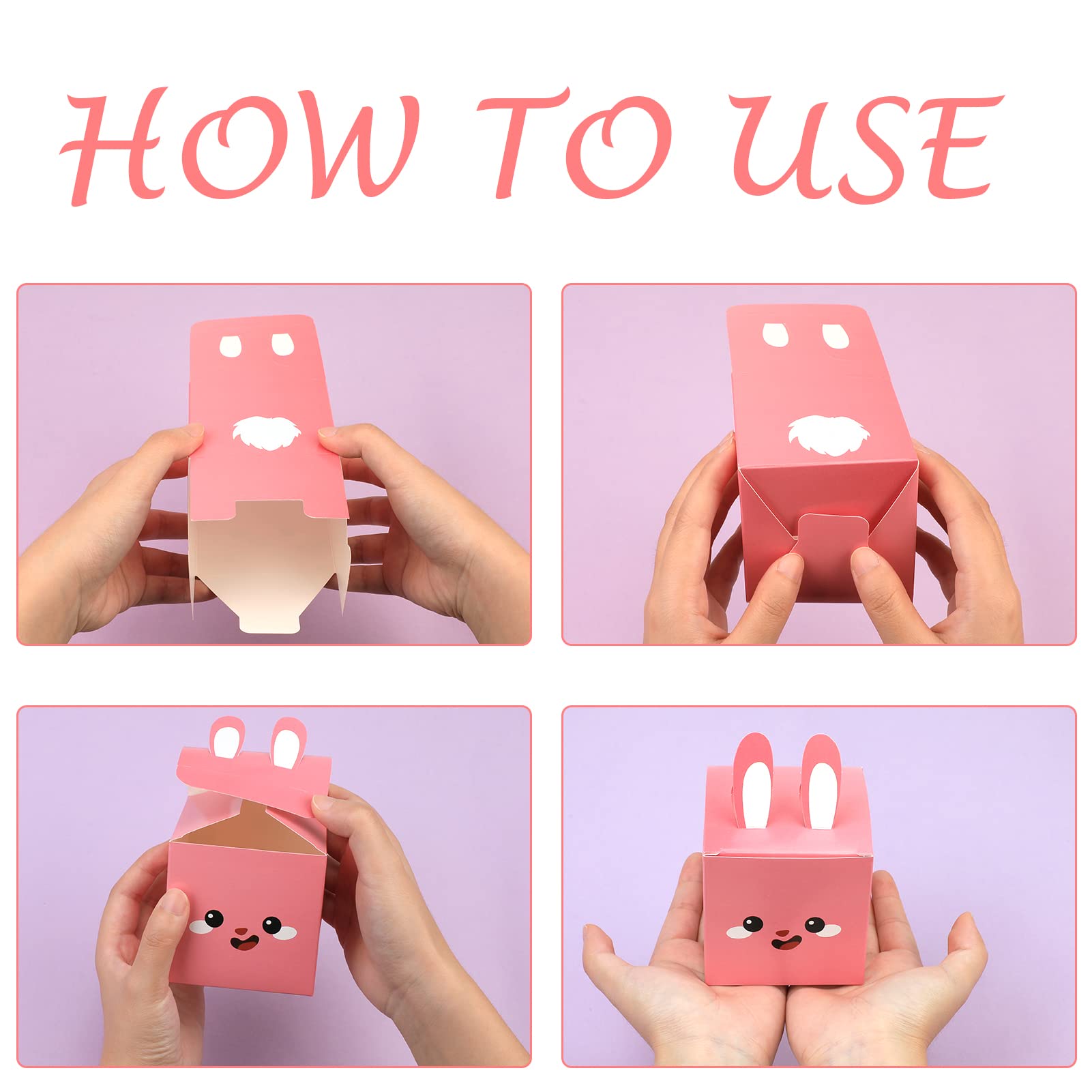 HOW TO USE