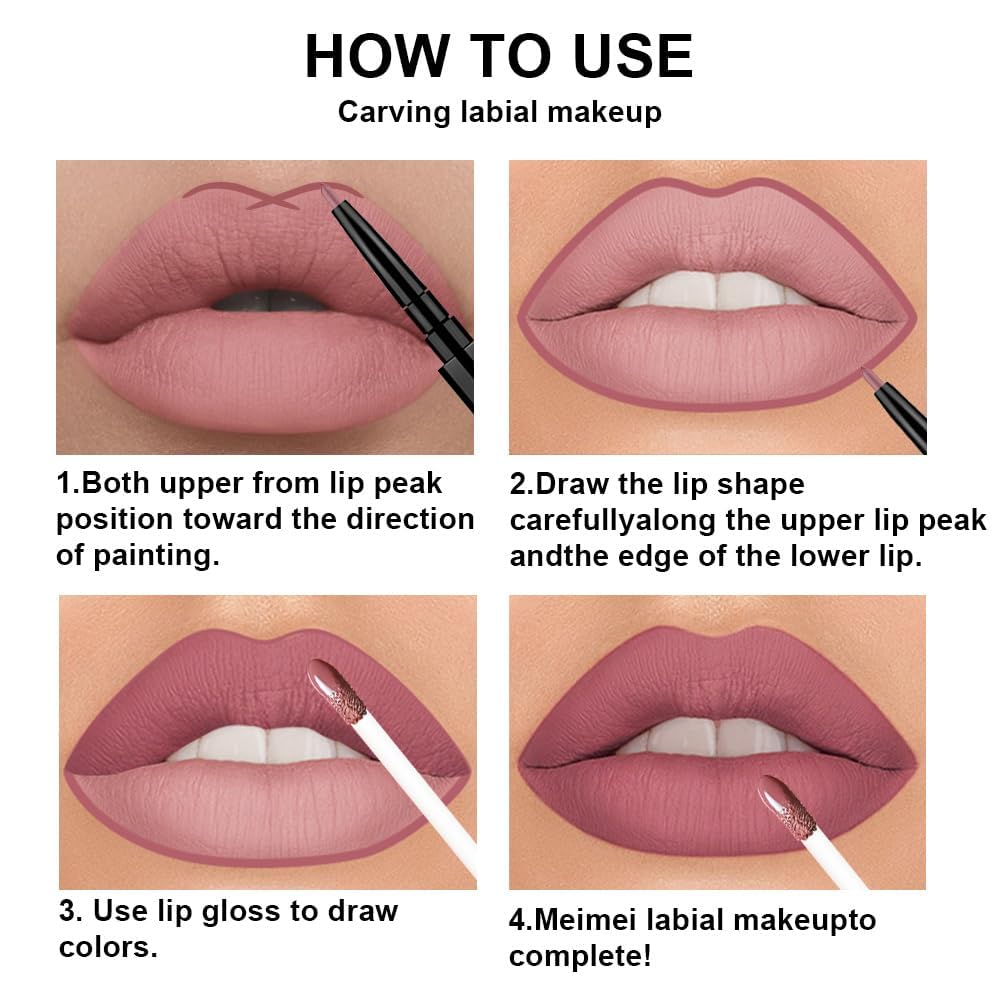 HOW TO USE

Carving labial makeup

1.Both upper from lip peak position toward the direction of painting.

2.Draw the lip shape carefullyalong the upper lip peak andthe edge of the lower lip.

3. Use lip gloss to draw colors.

4.Meimei labial makeupto complete!