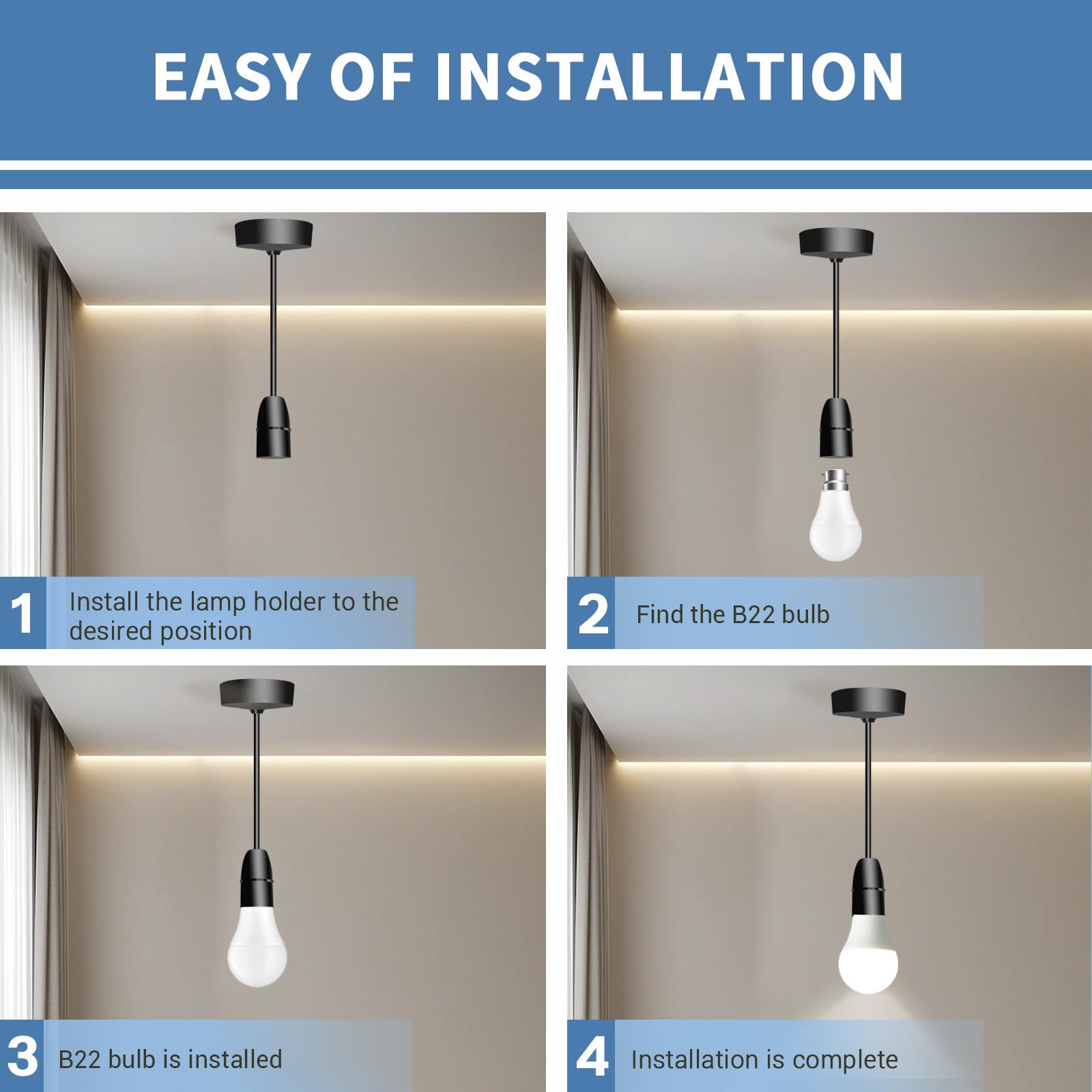 EASY OF INSTALLATION

1 Install the lamp holder to the desired position

2 Find the B22 bulb

3 B22 bulb is installed

4 Installation is complete