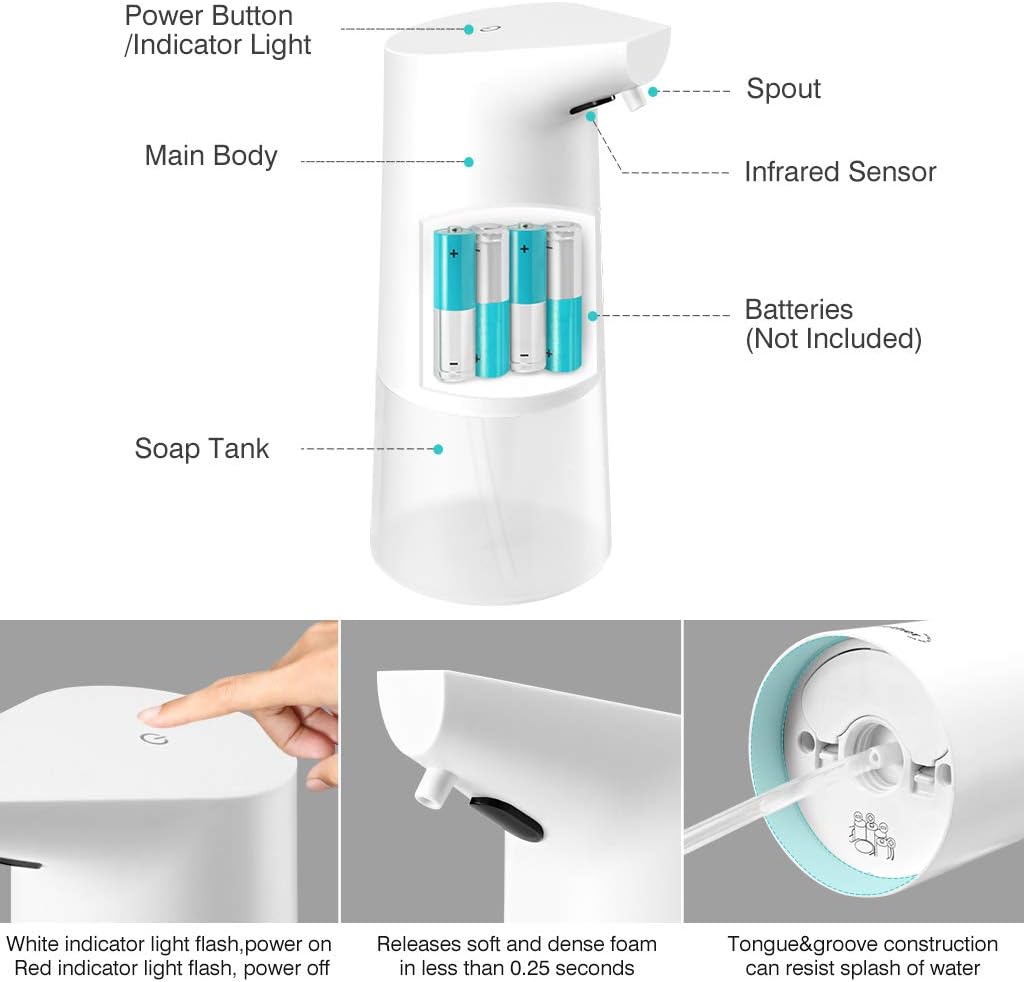 Power Button
/Indicator Light

Spout

Main Body

Infrared Sensor

Batteries
(Not Included)

Soap Tank

White indicator light flash,power on
Red indicator light flash, power off

Releases soft and dense foam
in less than 0.25 seconds

Tongue&groove construction
can resist splash of water