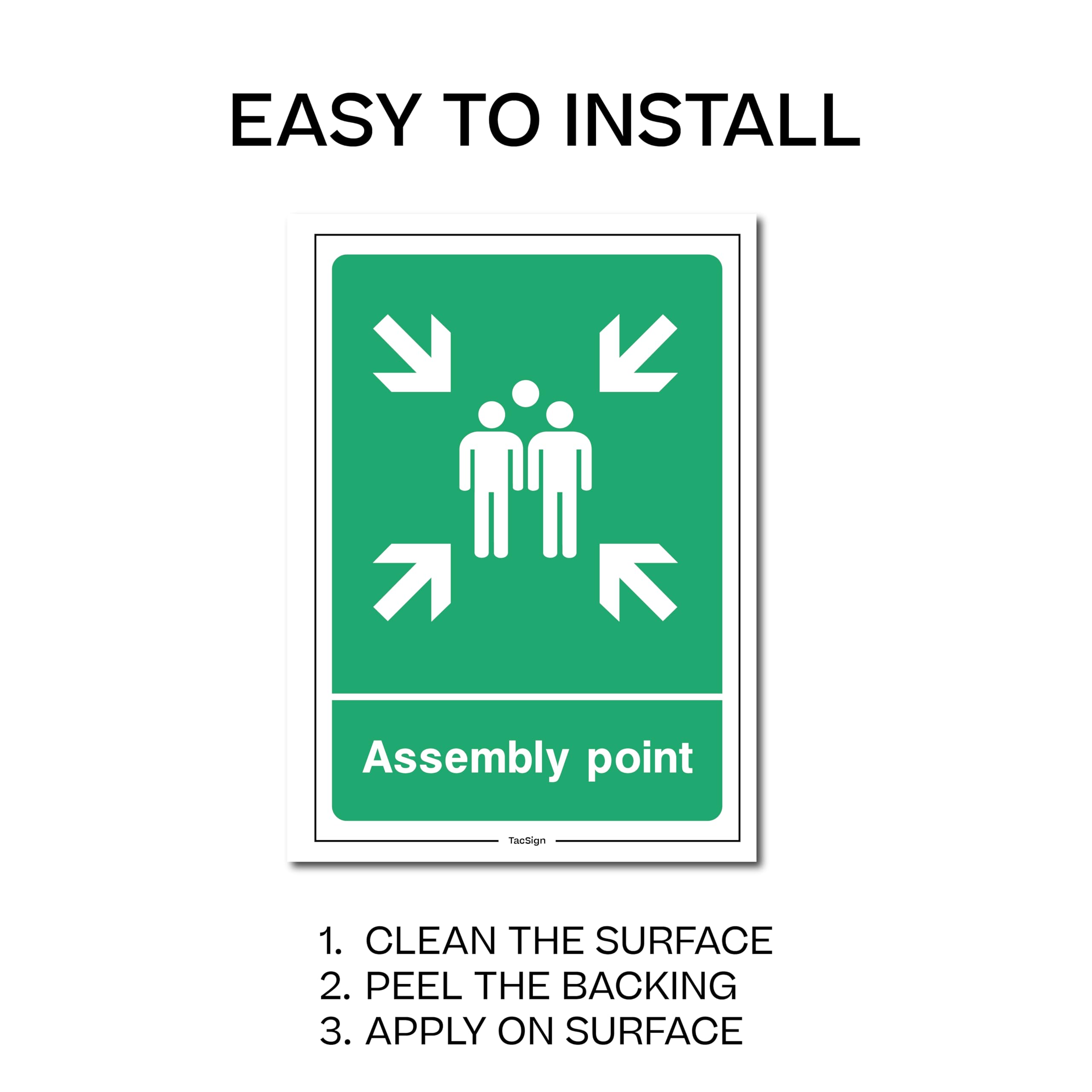 EASY TO INSTALL

Assembly point

TacSign

1. CLEAN THE SURFACE
2. PEEL THE BACKING
3. APPLY ON SURFACE