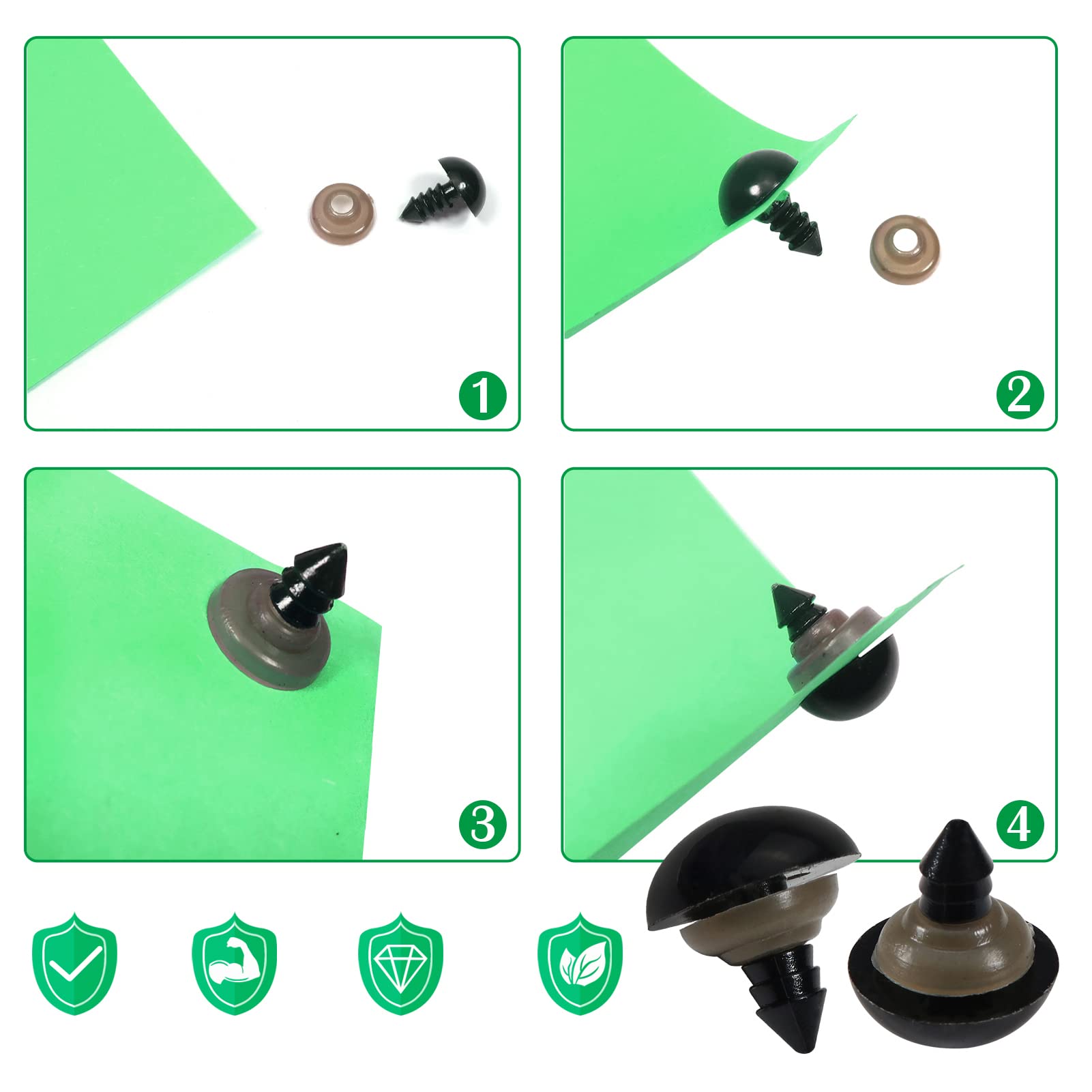 1

2

3

4