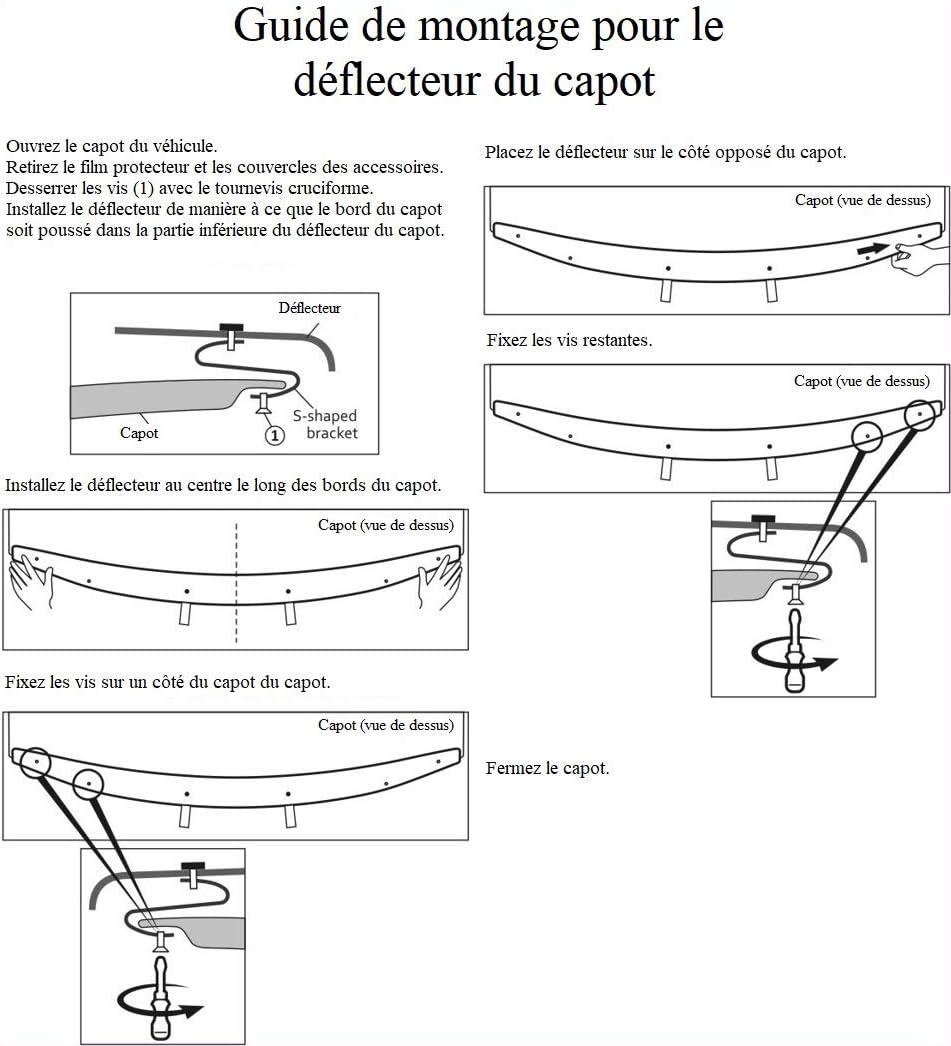 Guide de montage pour le déflecteur du capot

Ouvrez le capot du véhicule.
Retirez le film protecteur et les couvercles des accessoires.
Desserrer les vis (1) avec le tournevis cruciforme.
Installez le déflecteur de manière à ce que le bord du capot soit poussé dans la partie inférieure du déflecteur du capot.

Déflecteur
Capot
S-shaped bracket
1

Installez le déflecteur au centre le long des bords du capot.

Capot (vue de dessus)

Fixez les vis sur un côté du capot du capot.

Capot (vue de dessus)

Placez le déflecteur sur le côté opposé du capot.

Capot (vue de dessus)

Fixez les vis restantes.

Capot (vue de dessus)

Fermez le capot.