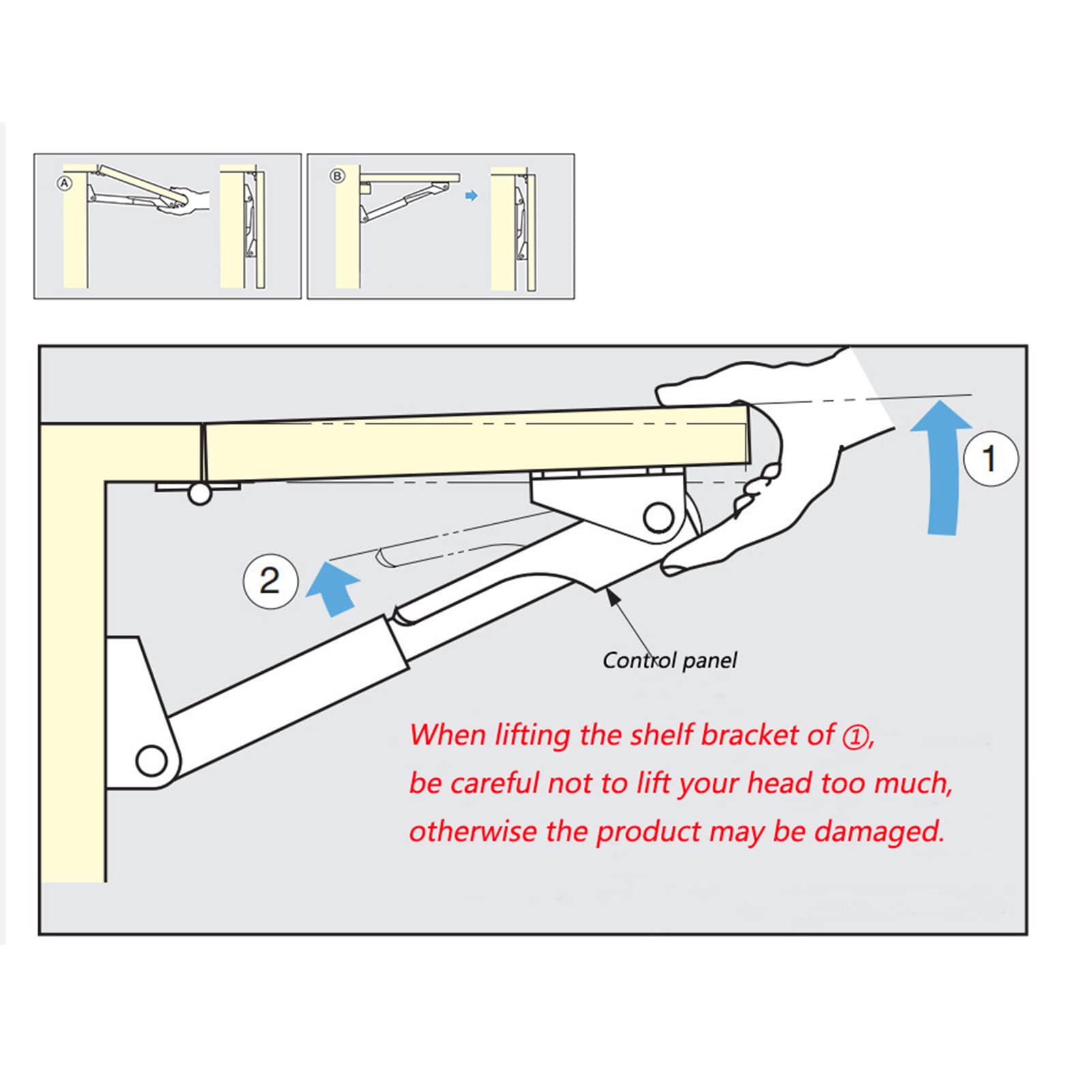 A

B

1

2

Control panel

When lifting the shelf bracket of ①, be careful not to lift your head too much, otherwise the product may be damaged.