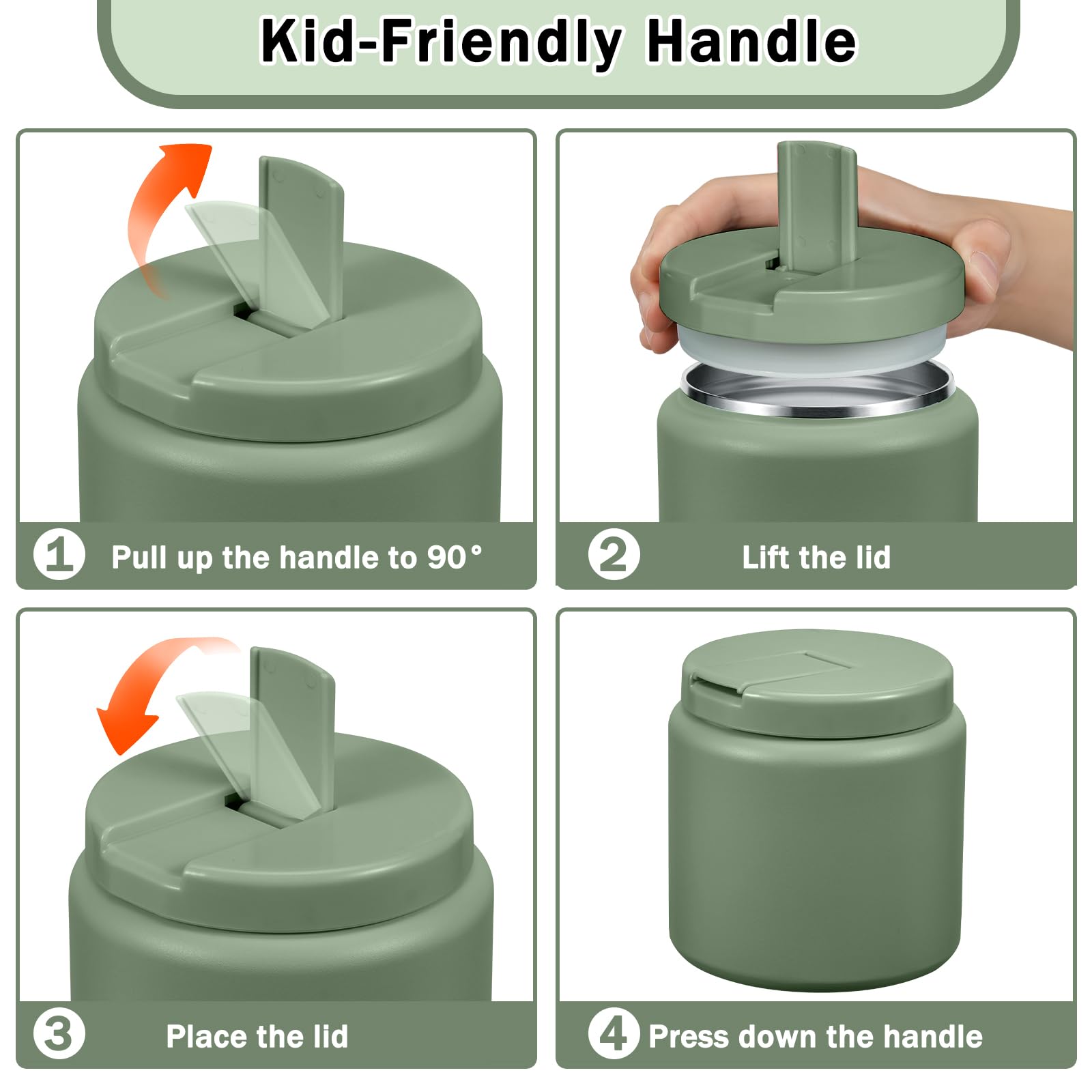 Kid-Friendly Handle

1 Pull up the handle to 90°

2 Lift the lid

3 Place the lid

4 Press down the handle