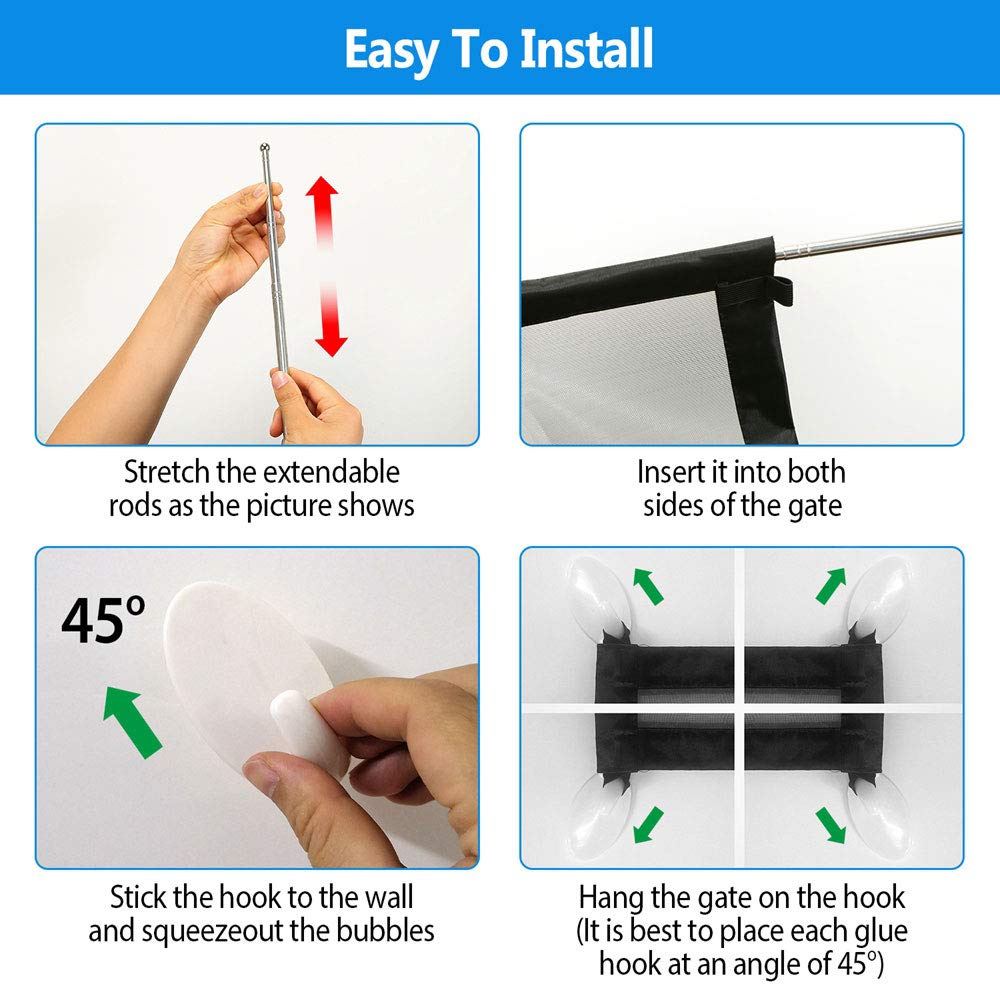 Easy To Install

Stretch the extendable rods as the picture shows

Insert it into both sides of the gate

45°

Stick the hook to the wall and squeezeout the bubbles

Hang the gate on the hook (It is best to place each glue hook at an angle of 45°)