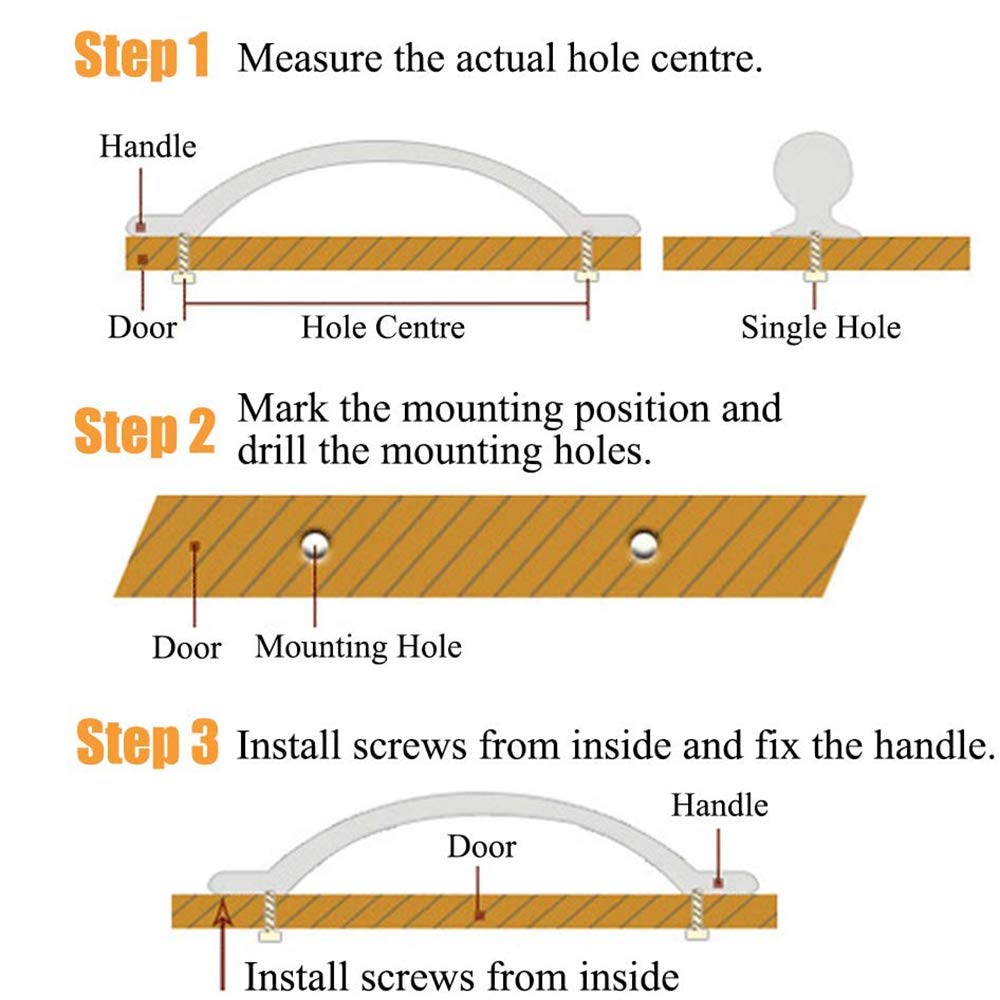 Step 1 Measure the actual hole centre.

Handle

Door

Hole Centre

Single Hole

Step 2 Mark the mounting position and drill the mounting holes.

Door

Mounting Hole

Step 3 Install screws from inside and fix the handle.

Handle

Door

Install screws from inside