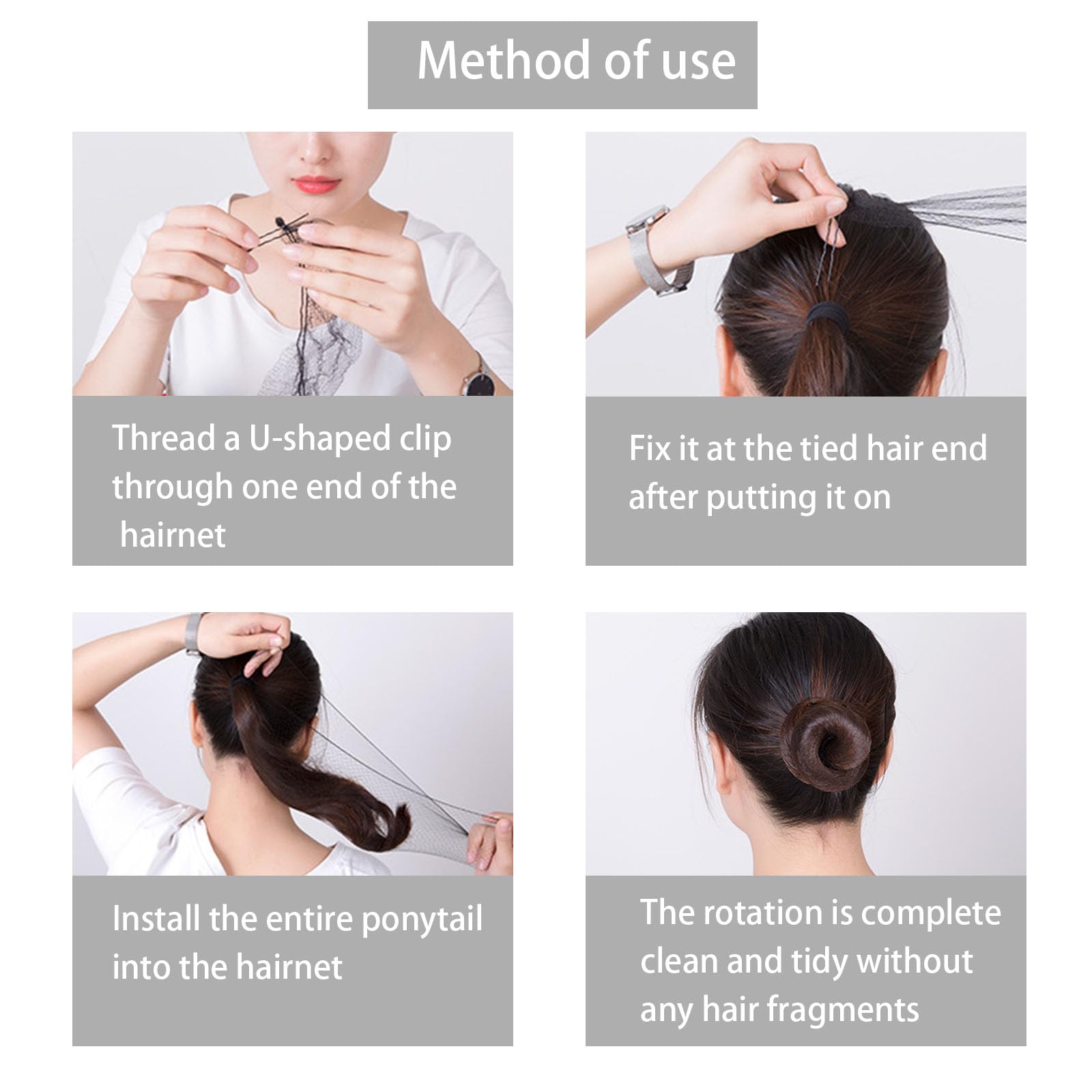 Method of use

Thread a U-shaped clip through one end of the hairnet

Fix it at the tied hair end after putting it on

Install the entire ponytail into the hairnet

The rotation is complete clean and tidy without any hair fragments