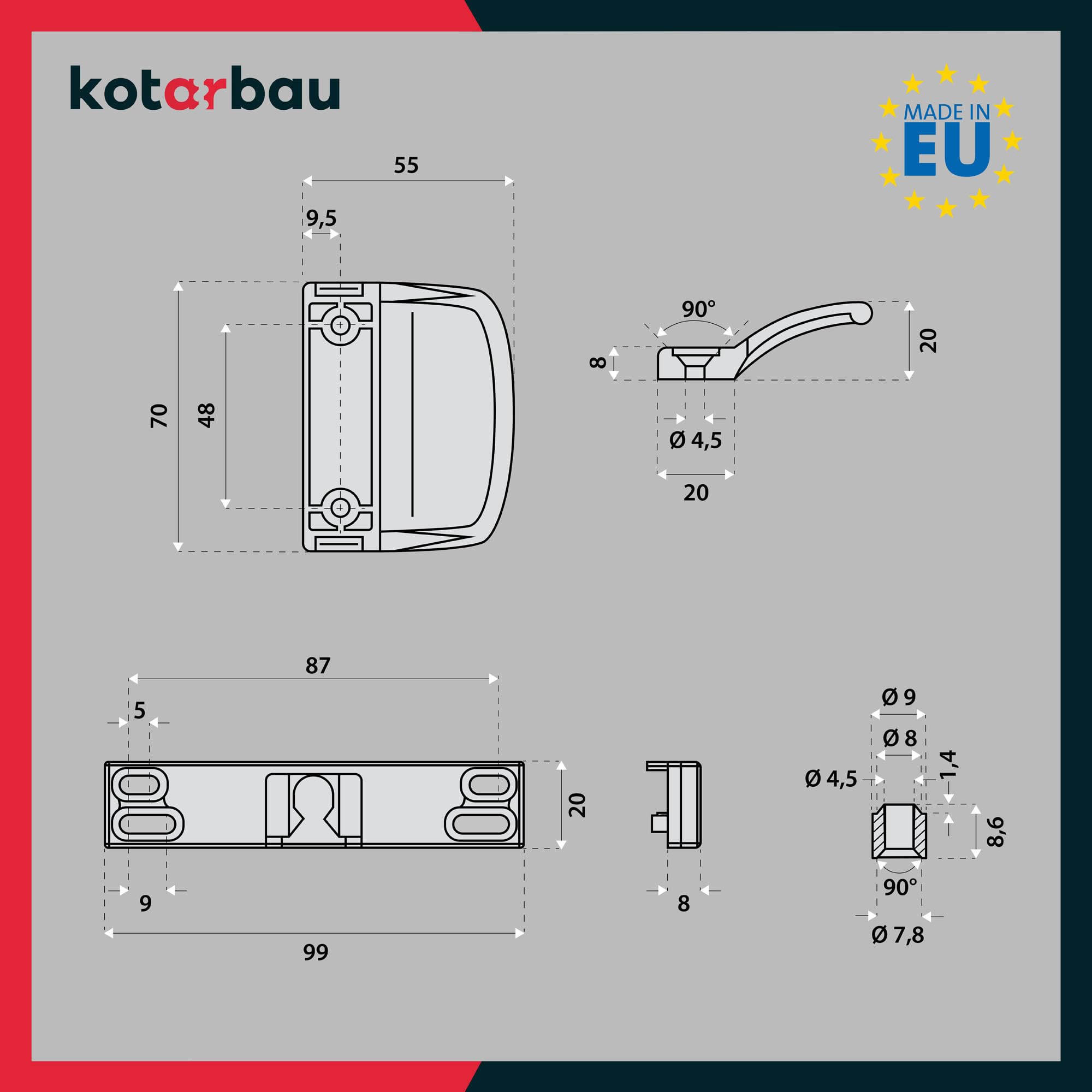 kotarbau

MADE IN EU

55

9,5

70

48

90°

8

20

Ø 4,5

20

87

5

20

9

99

8

Ø 9

Ø 8

Ø 4,5

1,4

8,6

90°

Ø 7,8