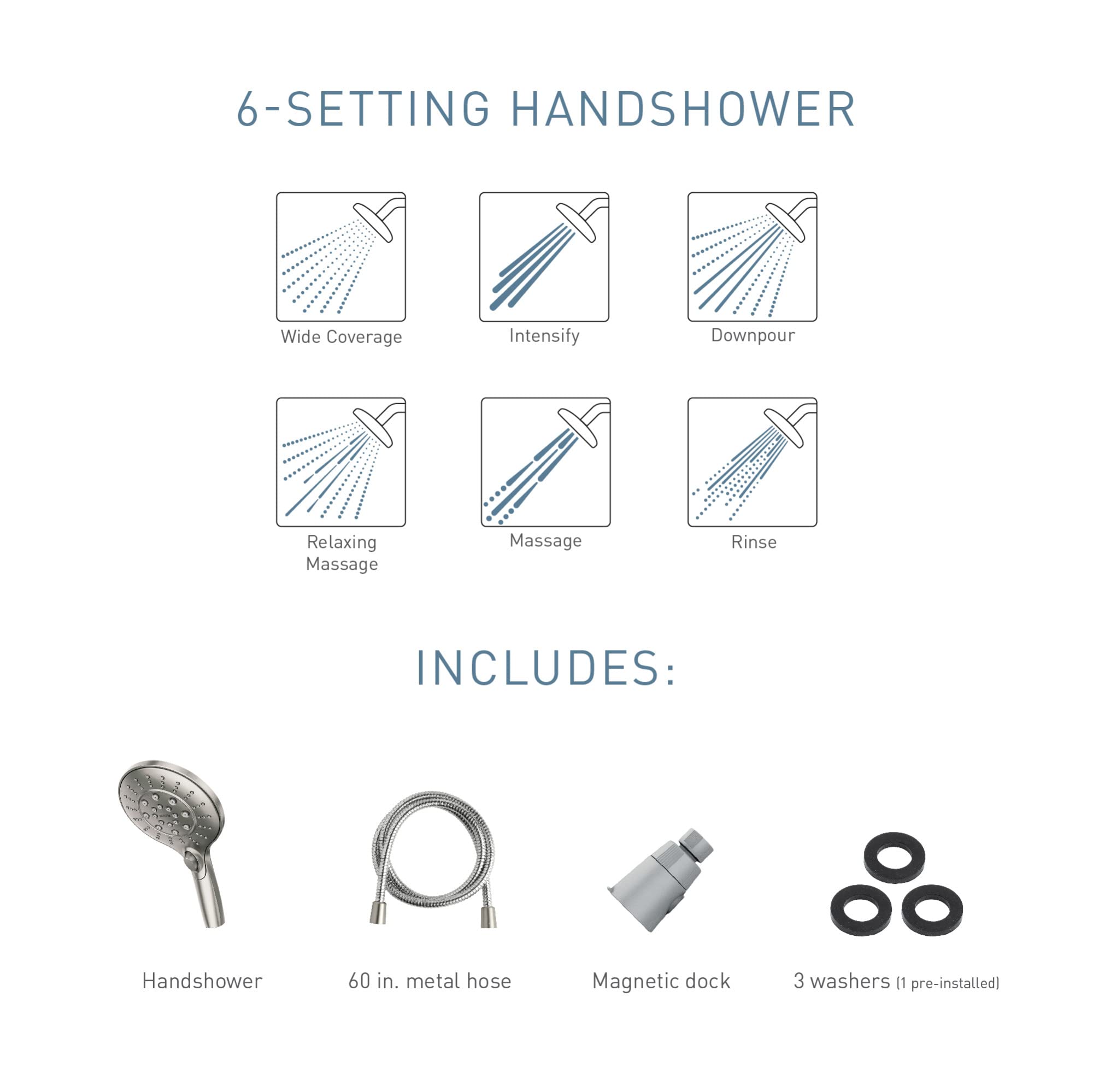 6-SETTING HANDSHOWER

Wide Coverage

Intensify

Downpour

Relaxing Massage

Massage

Rinse

INCLUDES:

Handshower

60 in. metal hose

Magnetic dock

3 washers (1 pre-installed)