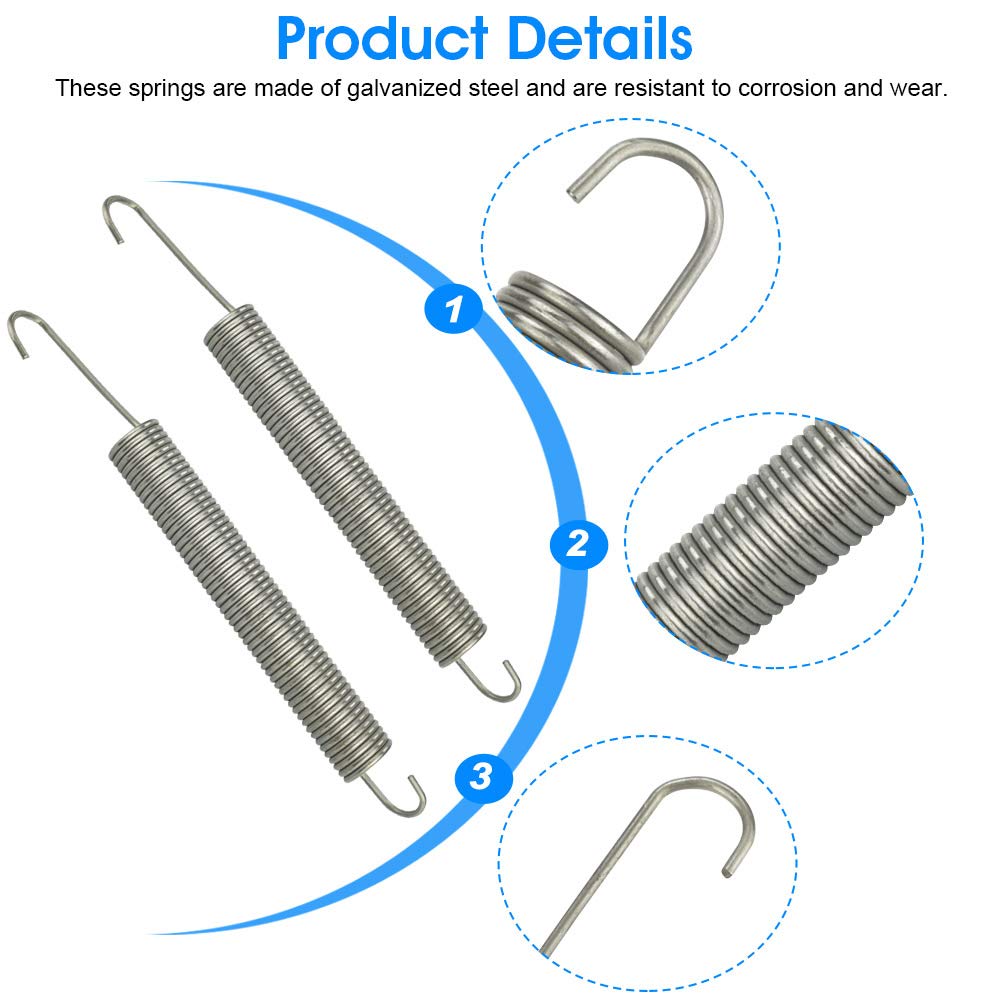 Product Details

These springs are made of galvanized steel and are resistant to corrosion and wear.

1

2

3