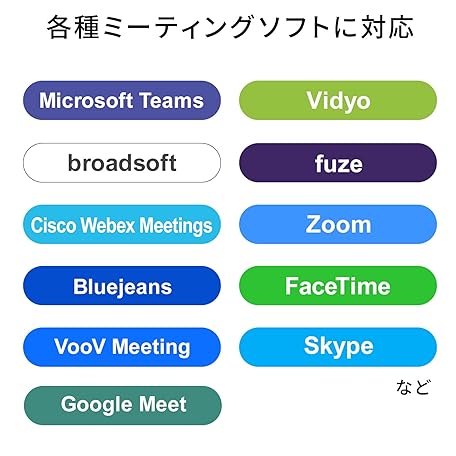 各種ミーティングソフトに対応

Microsoft Teams

broadsoft

Cisco Webex Meetings

Bluejeans

VooV Meeting

Google Meet

Vidyo

fuze

Zoom

FaceTime

Skype

など