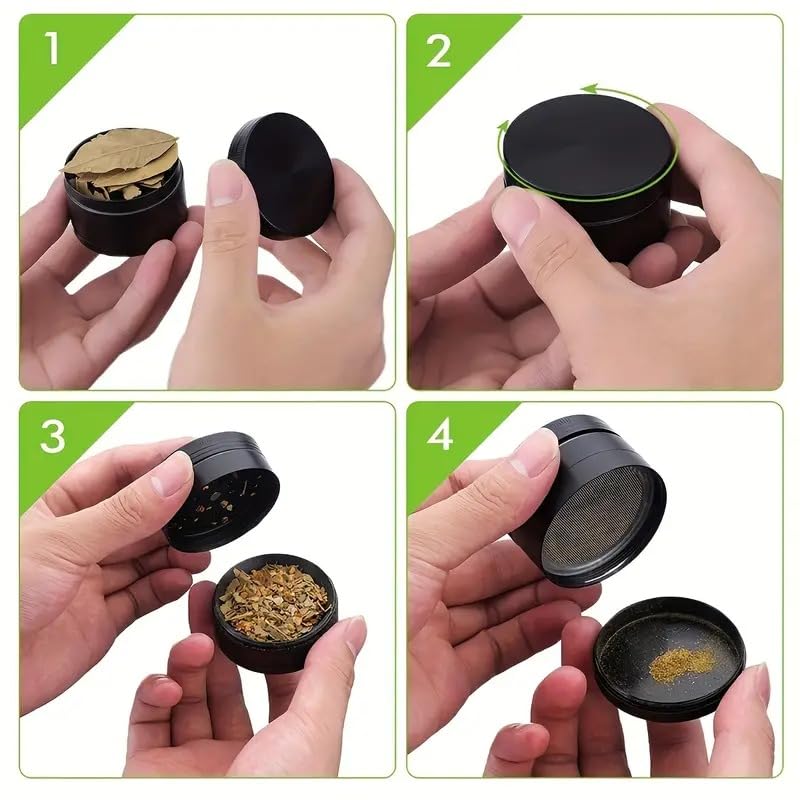 1

2

3

4