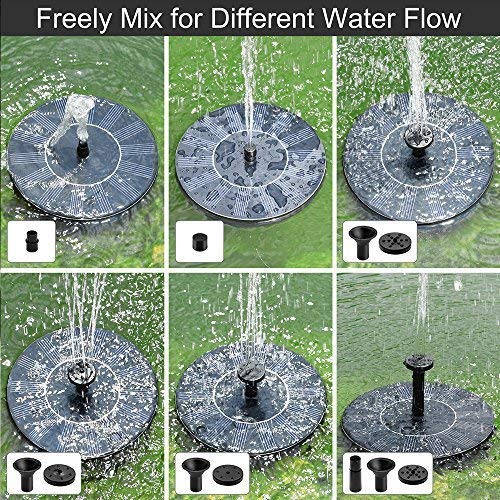 Freely Mix for Different Water Flow